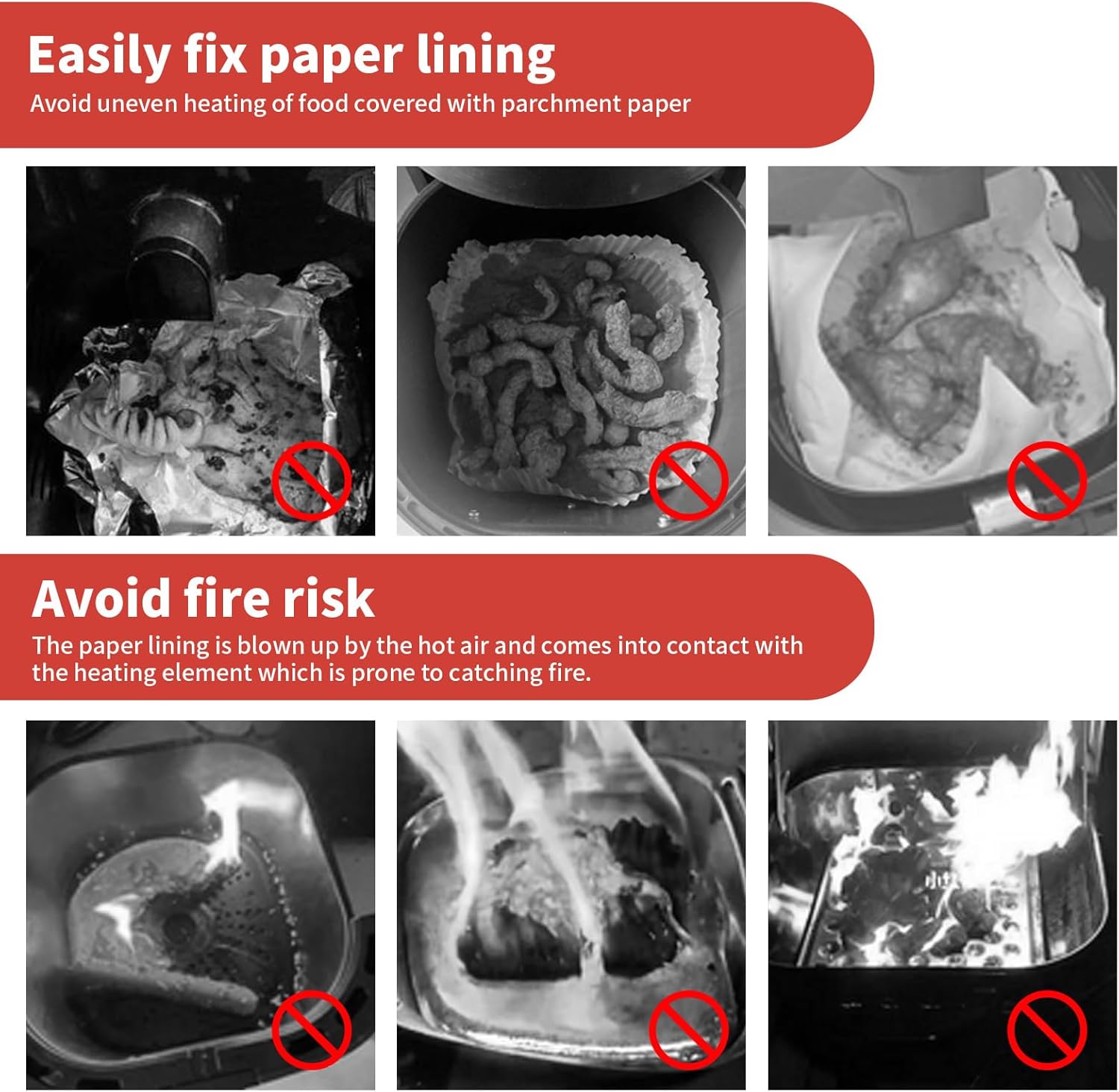 Easily fix paper lining
Avoid uneven heating of food covered with parchment paper

Avoid fire risk
The paper lining is blown up by the hot air and comes into contact with the heating element which is prone to catching fire.