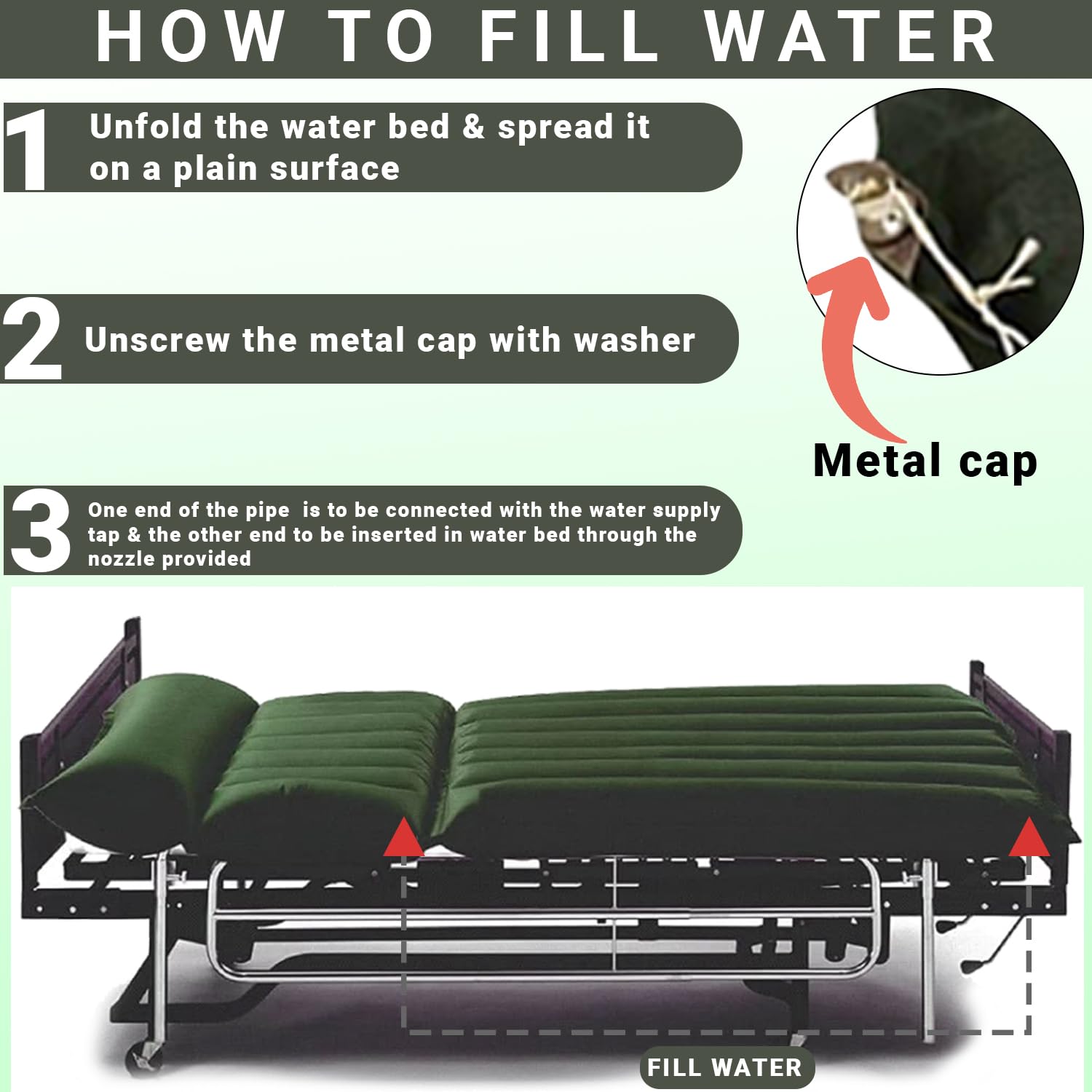 HOW TO FILL WATER

1 Unfold the water bed & spread it on a plain surface

2 Unscrew the metal cap with washer

Metal cap

3 One end of the pipe is to be connected with the water supply tap & the other end to be inserted in water bed through the nozzle provided

FILL WATER