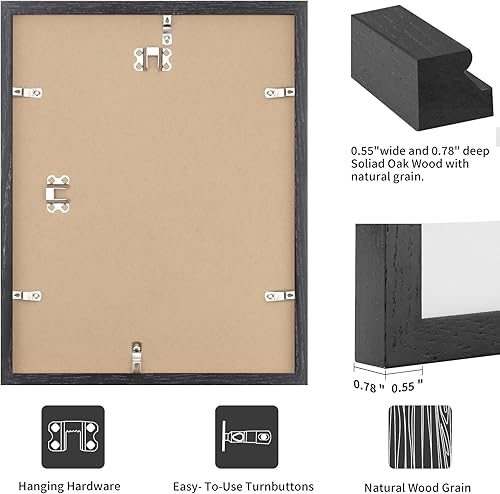 0.55"wide and 0.78" deep Soliad Oak Wood with natural grain.

0.78 " 0.55 "

Hanging Hardware

Easy- To-Use Turnbuttons

Natural Wood Grain