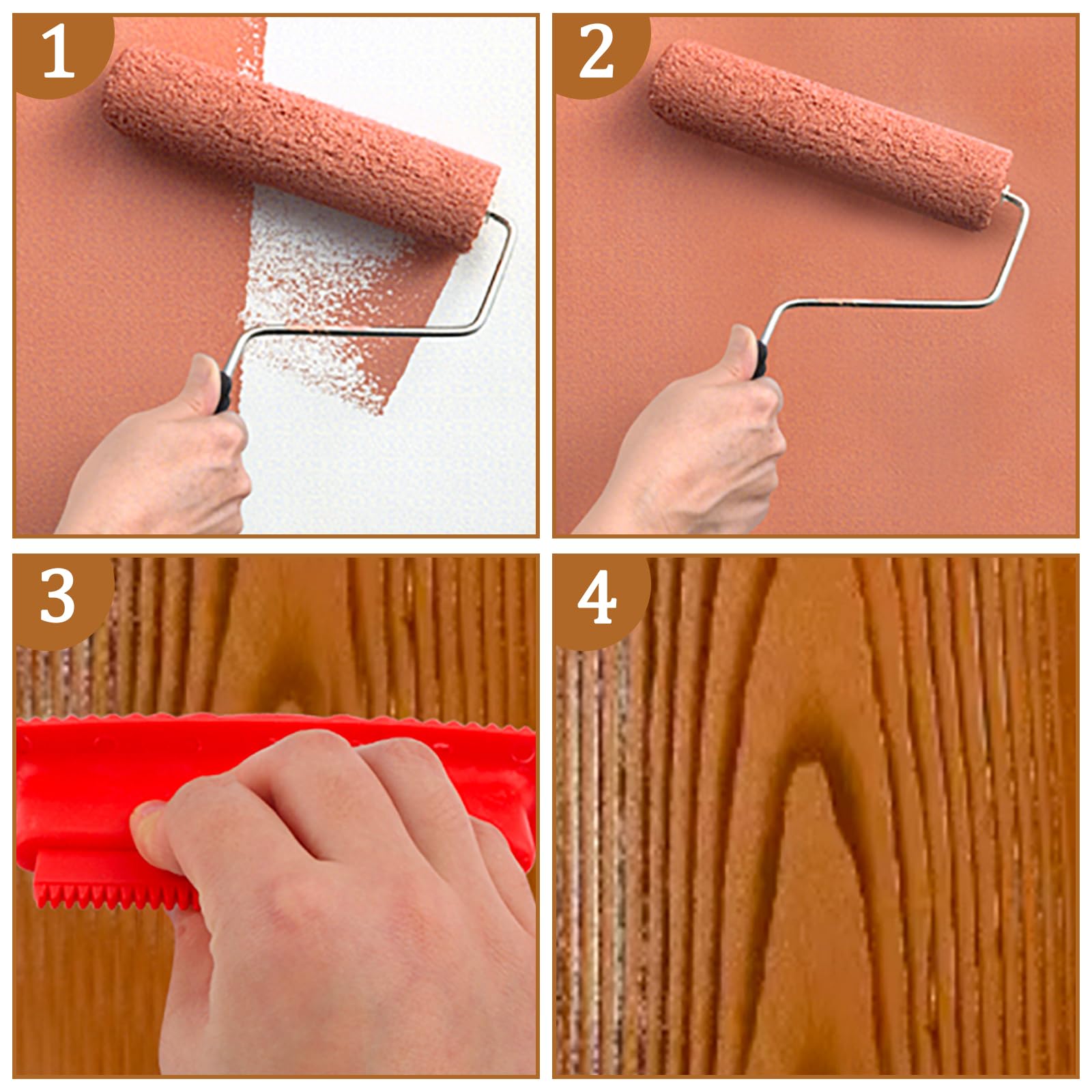 1

2

3

4