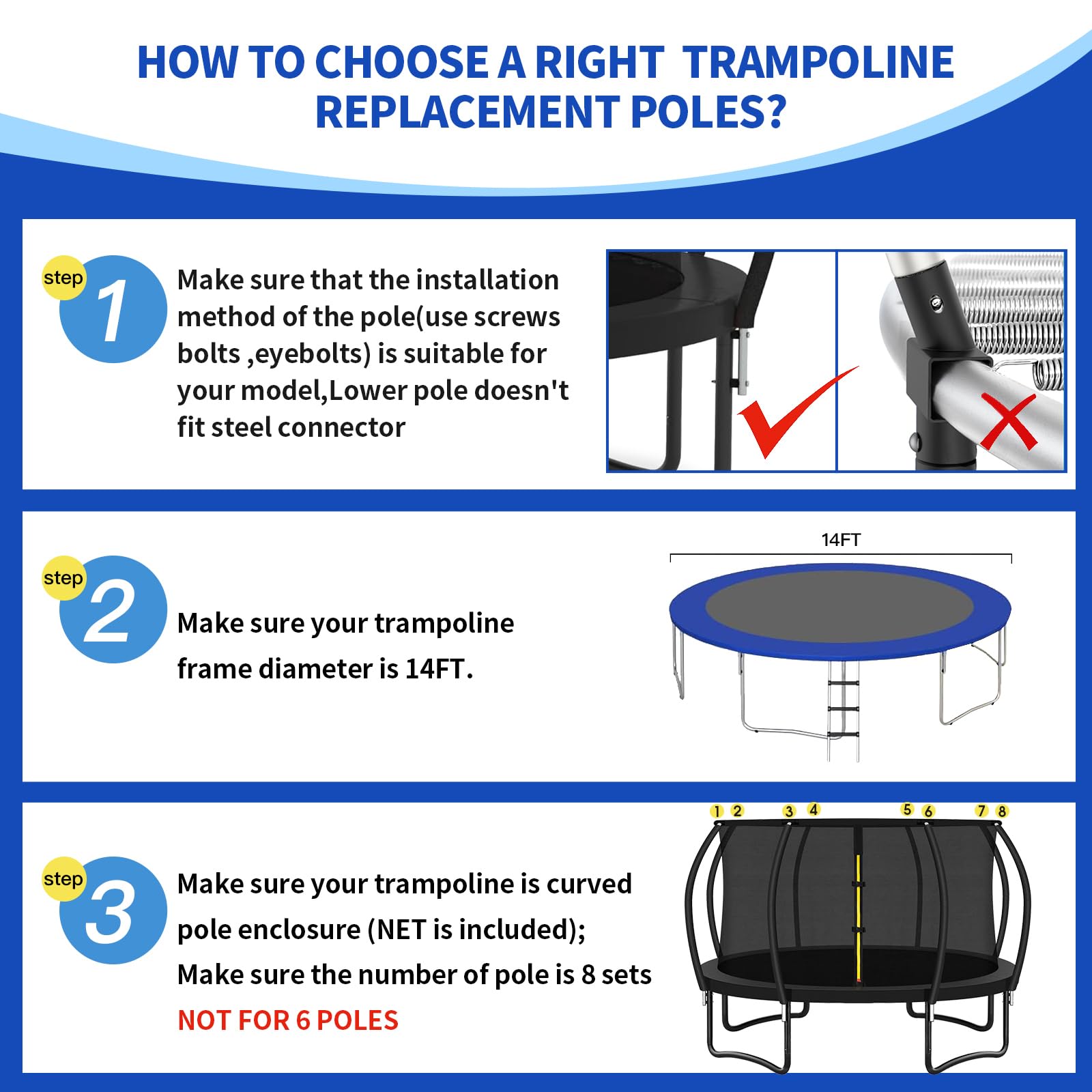 HOW TO CHOOSE A RIGHT TRAMPOLINE REPLACEMENT POLES?

step 1

Make sure that the installation method of the pole(use screws bolts ,eyebolts) is suitable for your model,Lower pole doesn't fit steel connector

step 2

Make sure your trampoline frame diameter is 14FT.

14FT

step 3

Make sure your trampoline is curved pole enclosure (NET is included);
Make sure the number of pole is 8 sets
NOT FOR 6 POLES

1 2 3 4 5 6 7 8