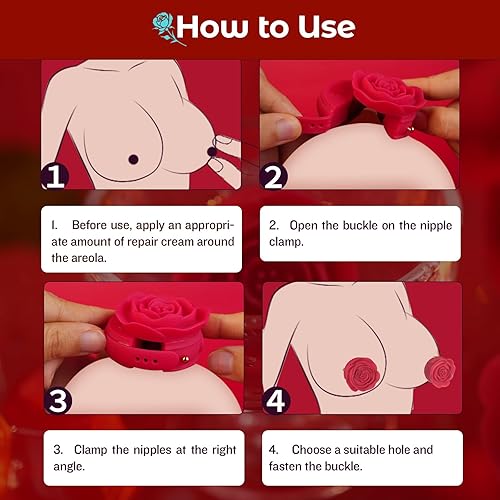 How to Use

1

2

1. Before use, apply an appropriate amount of repair cream around the areola.

2. Open the buckle on the nipple clamp.

3

4

3. Clamp the nipples at the right angle.

4. Choose a suitable hole and fasten the buckle.