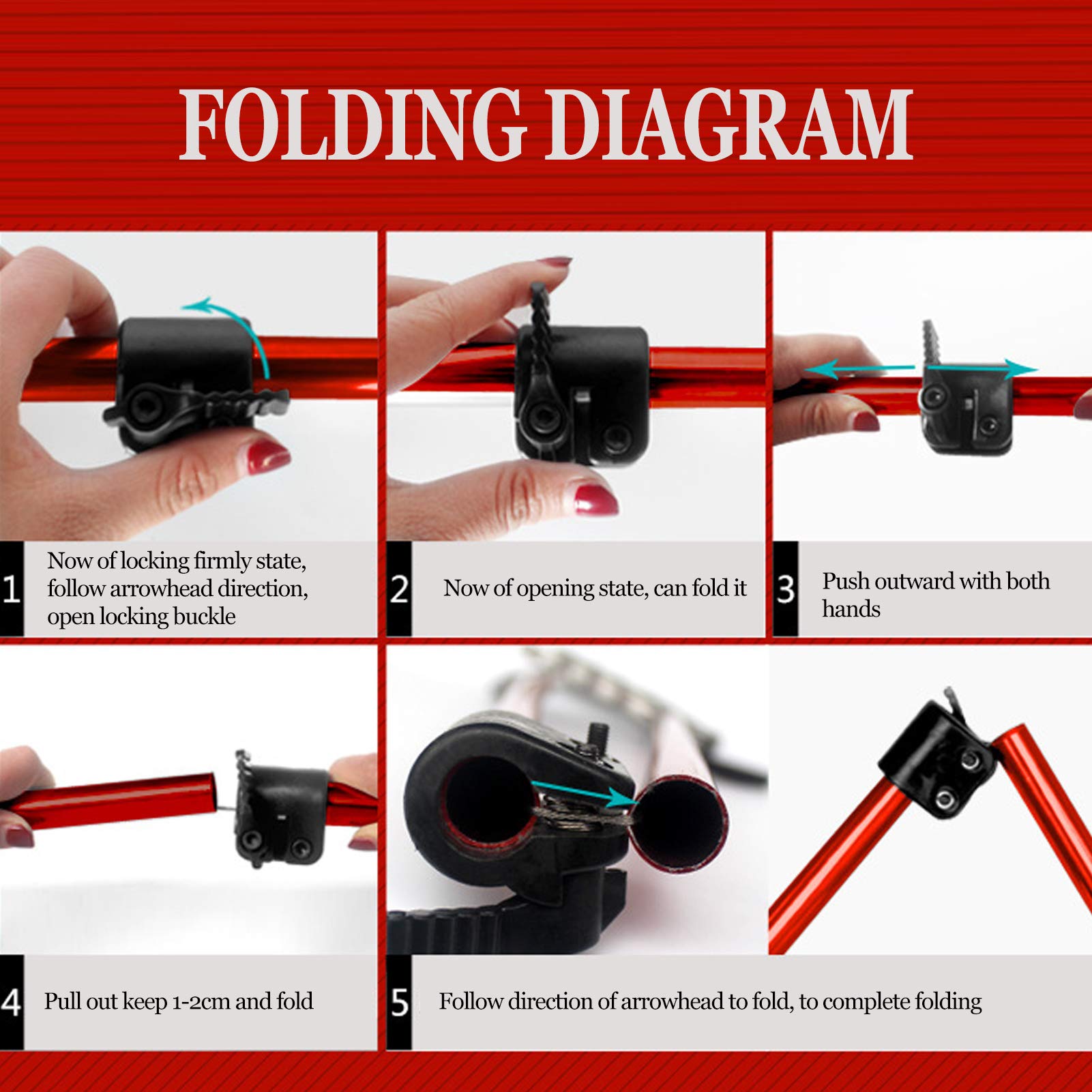 FOLDING DIAGRAM

1 Now of locking firmly state, follow arrowhead direction, open locking buckle

2 Now of opening state, can fold it

3 Push outward with both hands

4 Pull out keep 1-2cm and fold

5 Follow direction of arrowhead to fold, to complete folding