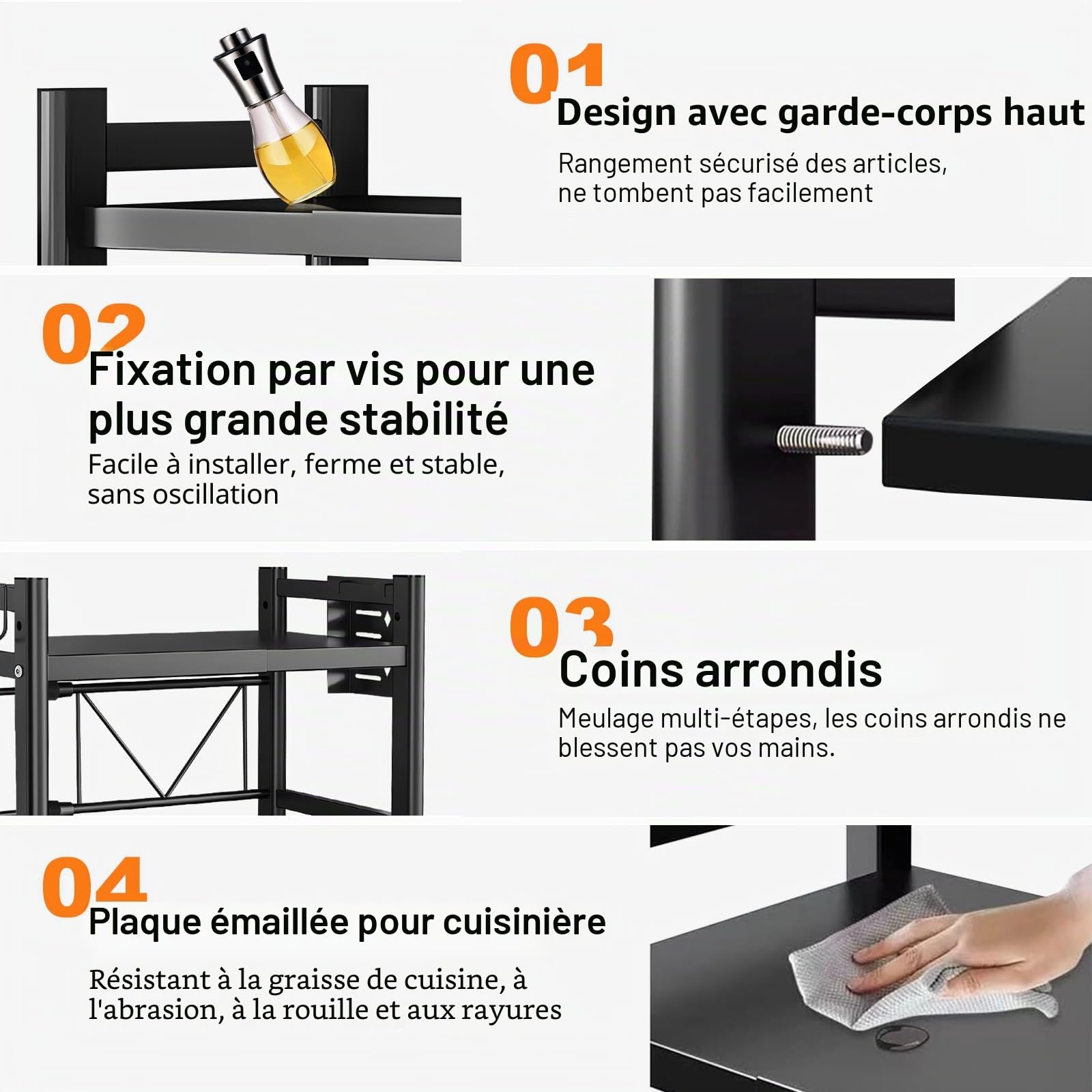 01
Design avec garde-corps haut

Rangement sécurisé des articles, ne tombent pas facilement

02
Fixation par vis pour une plus grande stabilité

Facile à installer, ferme et stable, sans oscillation

03
Coins arrondis

Meulage multi-étapes, les coins arrondis ne blessent pas vos mains.

04
Plaque émaillée pour cuisinière

Résistant à la graisse de cuisine, à l'abrasion, à la rouille et aux rayures