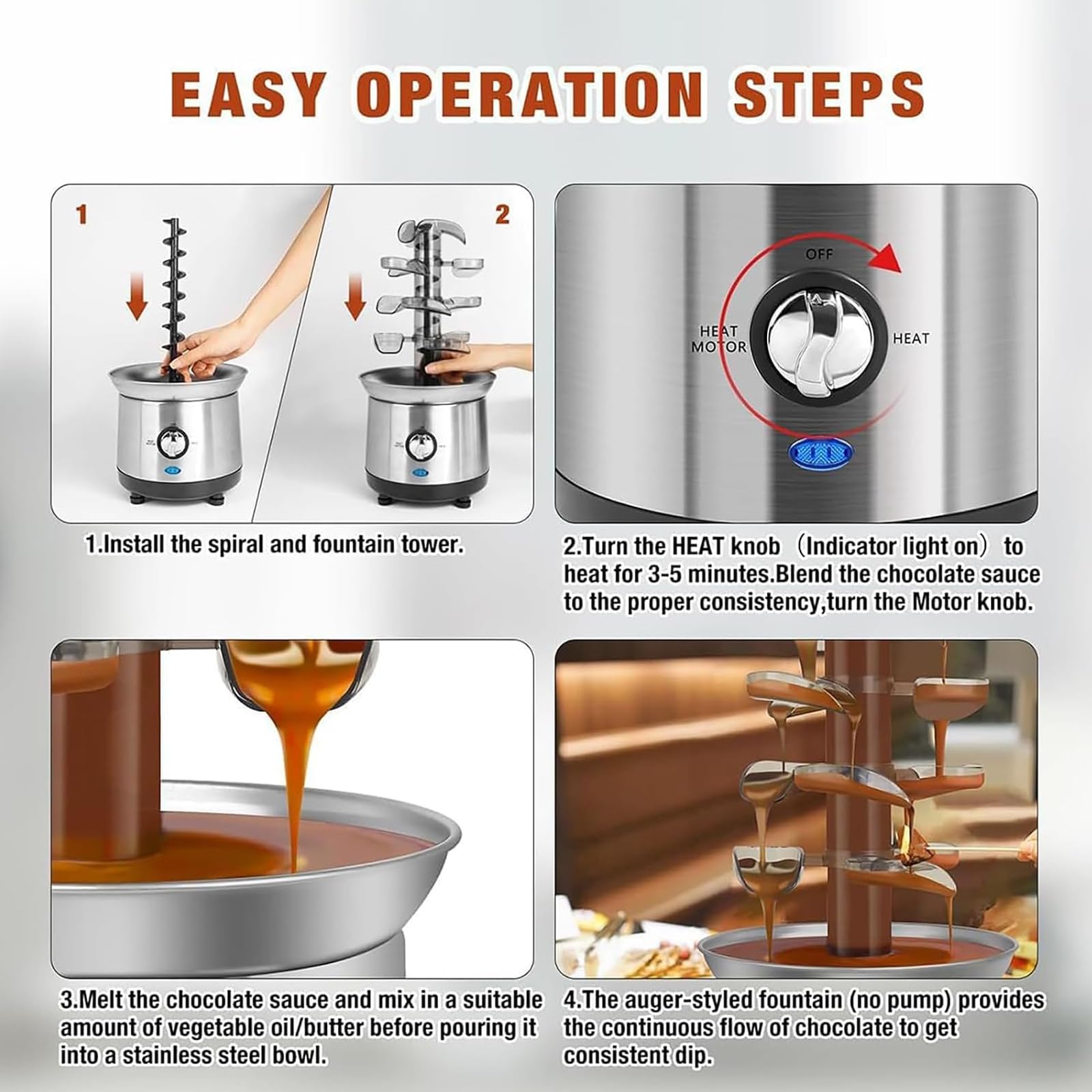 EASY OPERATION STEPS

1

2

1.Install the spiral and fountain tower.

OFF

HEAT MOTOR

HEAT

2.Turn the HEAT knob （Indicator light on） to heat for 3-5 minutes.Blend the chocolate sauce to the proper consistency,turn the Motor knob.

3.Melt the chocolate sauce and mix in a suitable amount of vegetable oil/butter before pouring it into a stainless steel bowl.

4.The auger-styled fountain (no pump) provides the continuous flow of chocolate to get consistent dip.