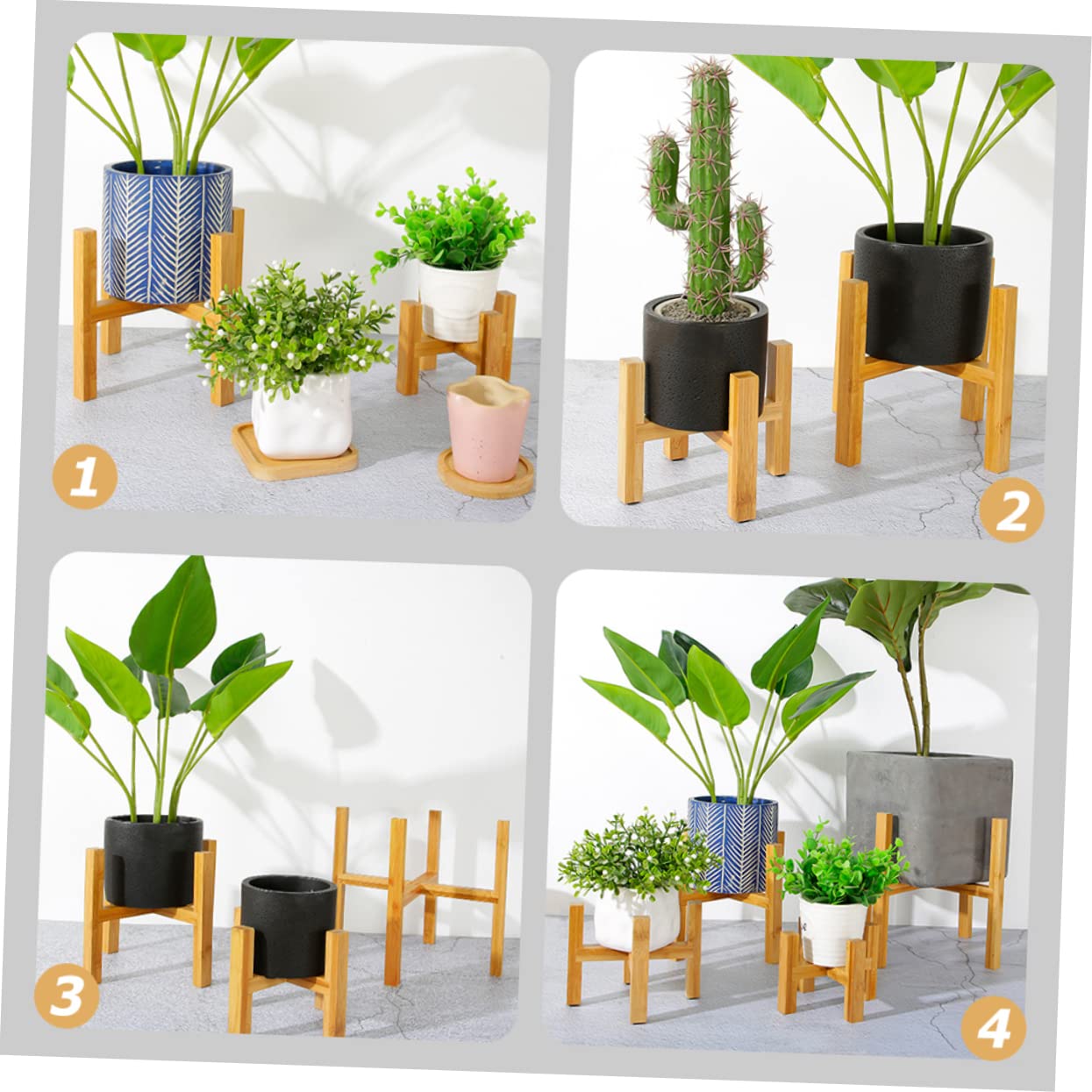 1

2

3

4