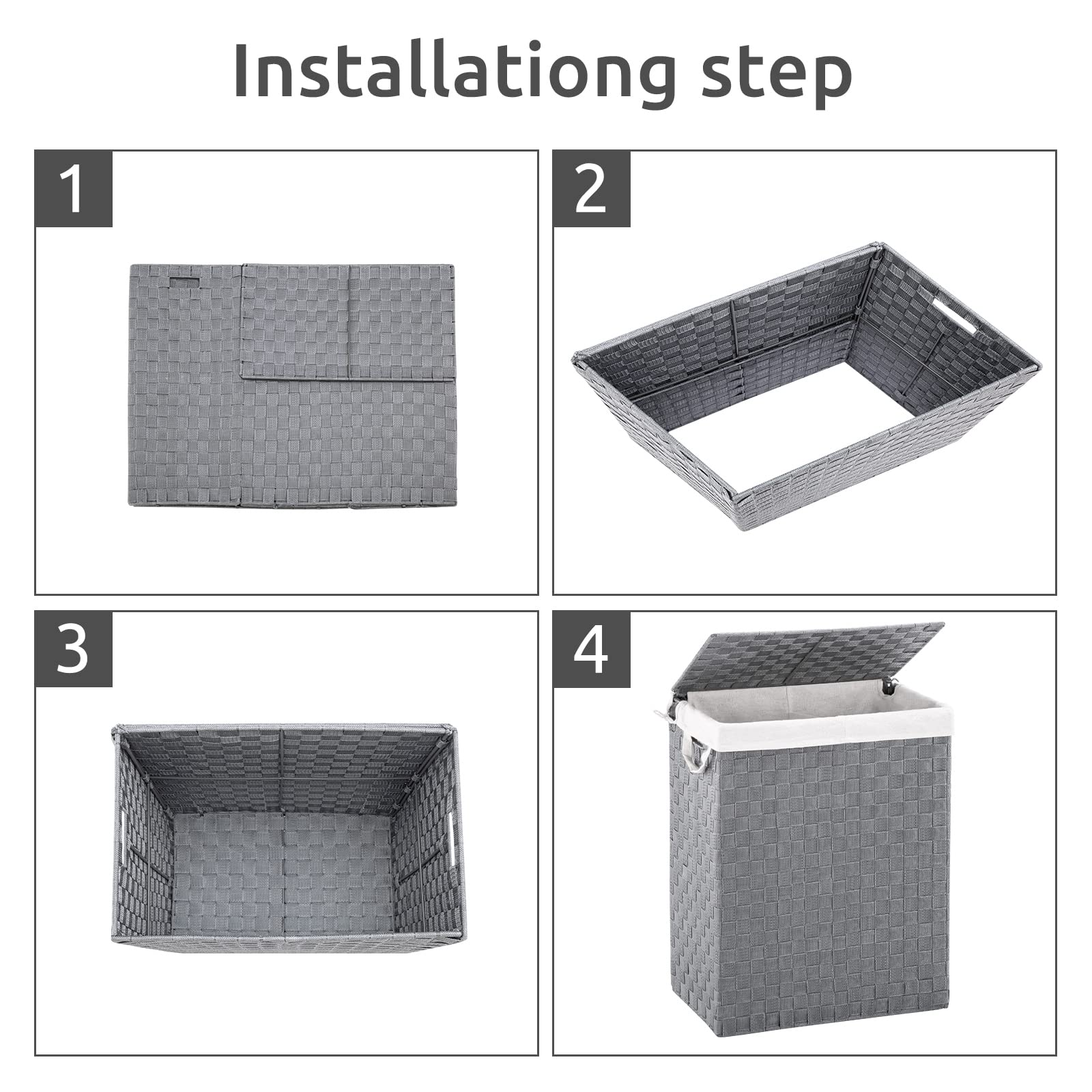 Installationg step

1

2

3

4