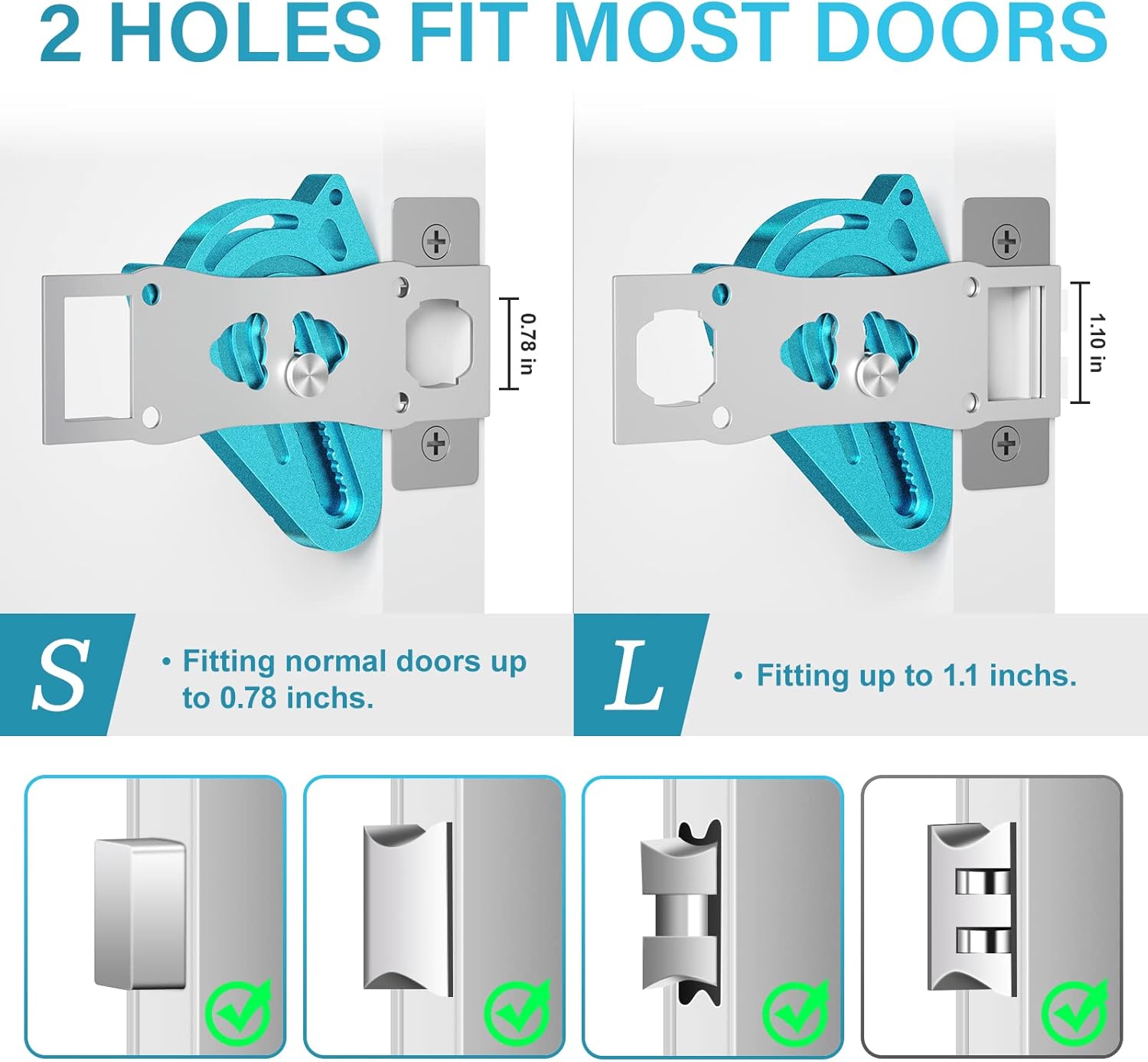 2 HOLES FIT MOST DOORS

0.78 in

1.10 in

S

• Fitting normal doors up to 0.78 inchs.

L

• Fitting up to 1.1 inchs.