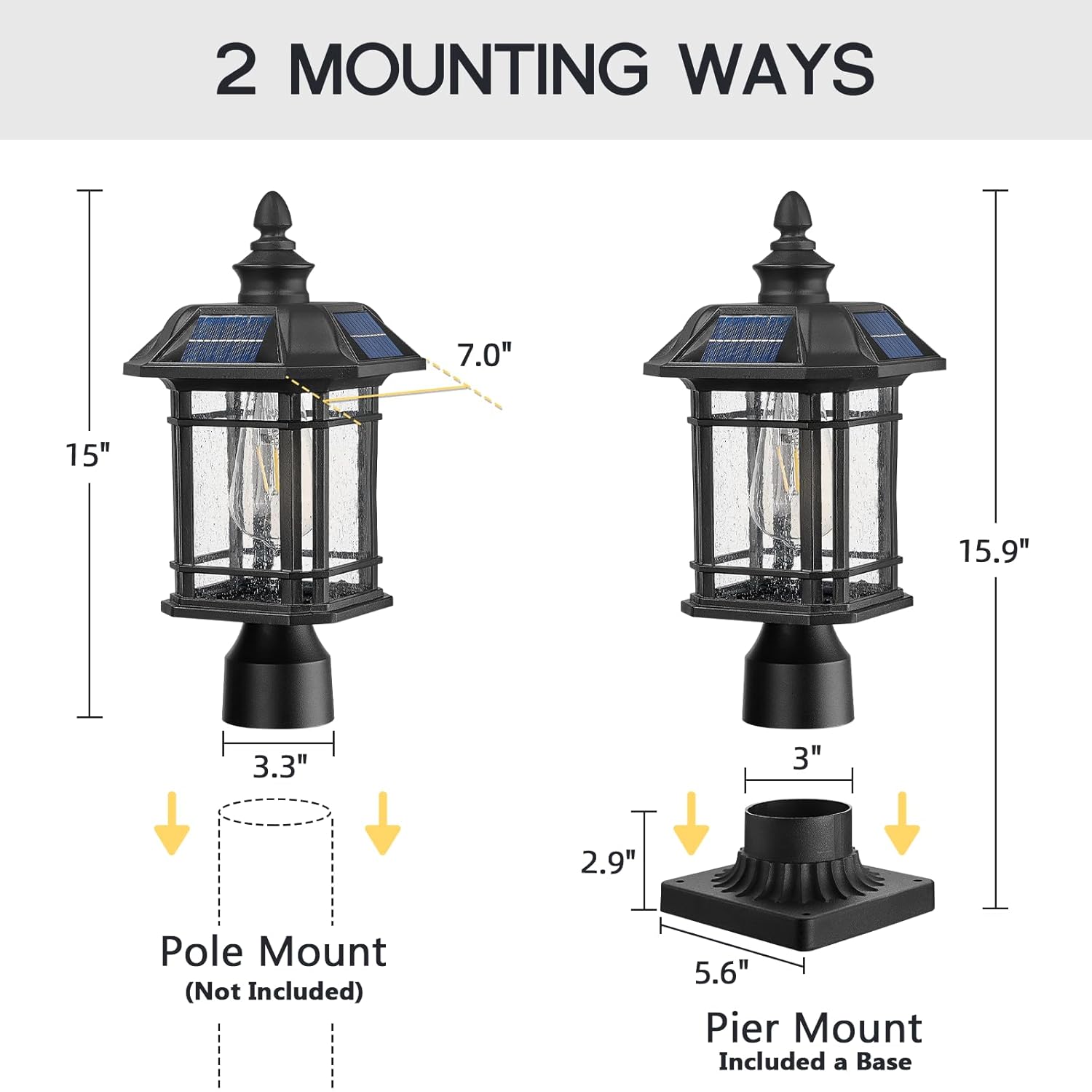 2 MOUNTING WAYS

15"

7.0"

3.3"

Pole Mount
(Not Included)

15.9"

3"

2.9"

5.6"

Pier Mount
Included a Base