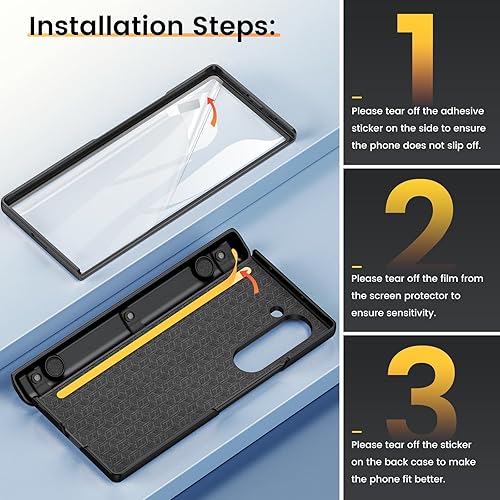 Installation Steps:

1

Please tear off the adhesive sticker on the side to ensure the phone does not slip off.

2

Please tear off the film from the screen protector to ensure sensitivity.

3

Please tear off the sticker on the back case to make the phone fit better.