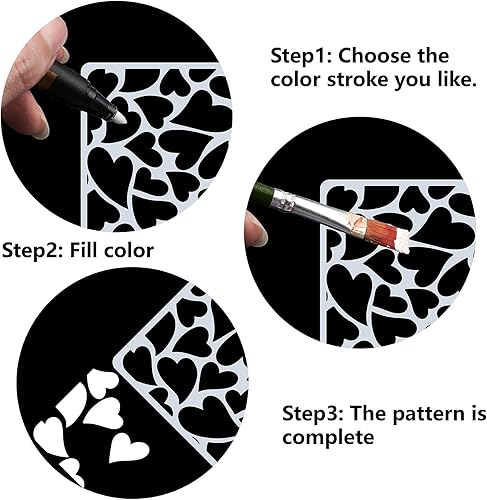 Step1: Choose the color stroke you like.

Step2: Fill color

Step3: The pattern is complete