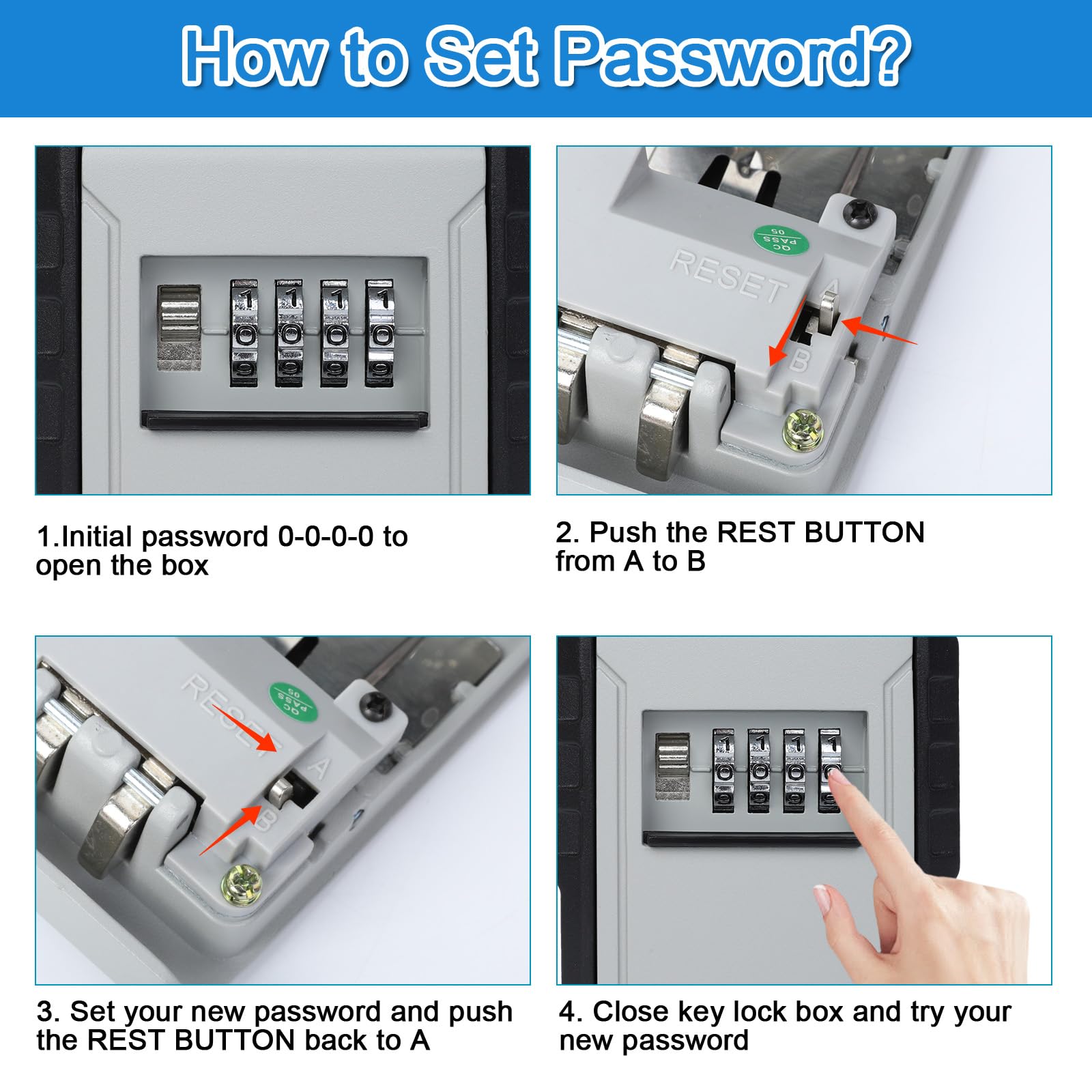 How to Set Password?

1 1 1 1
0 0 0 0
9 9 9 9

1.Initial password 0-0-0-0 to open the box

QC PASS 05

RESET A B

2. Push the REST BUTTON from A to B

QC PASS 05

RESET A B

3. Set your new password and push the REST BUTTON back to A

1 1 1 1
0 0 0 0
9 9 9 9

4. Close key lock box and try your new password