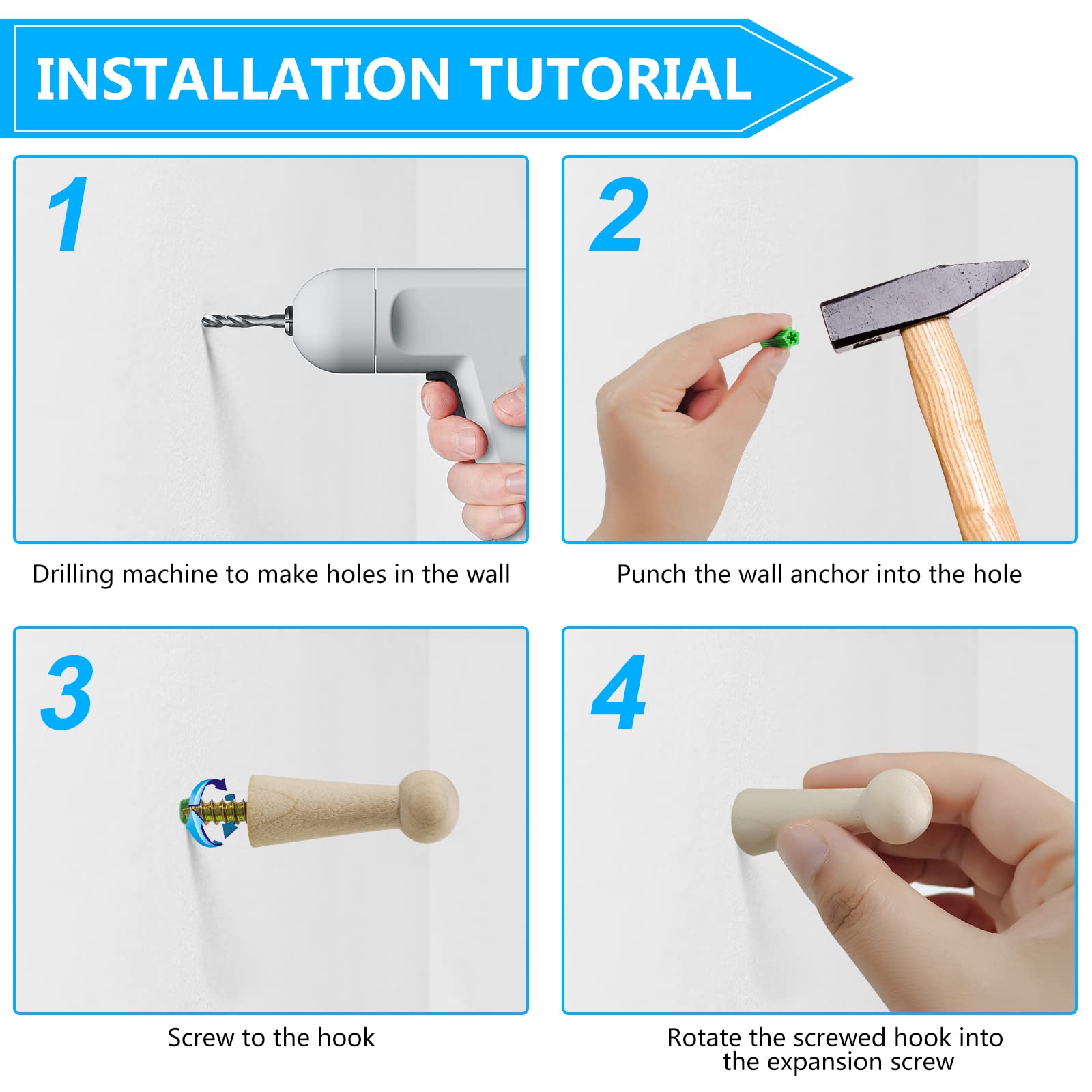 INSTALLATION TUTORIAL

1

Drilling machine to make holes in the wall

2

Punch the wall anchor into the hole

3

Screw to the hook

4

Rotate the screwed hook into the expansion screw