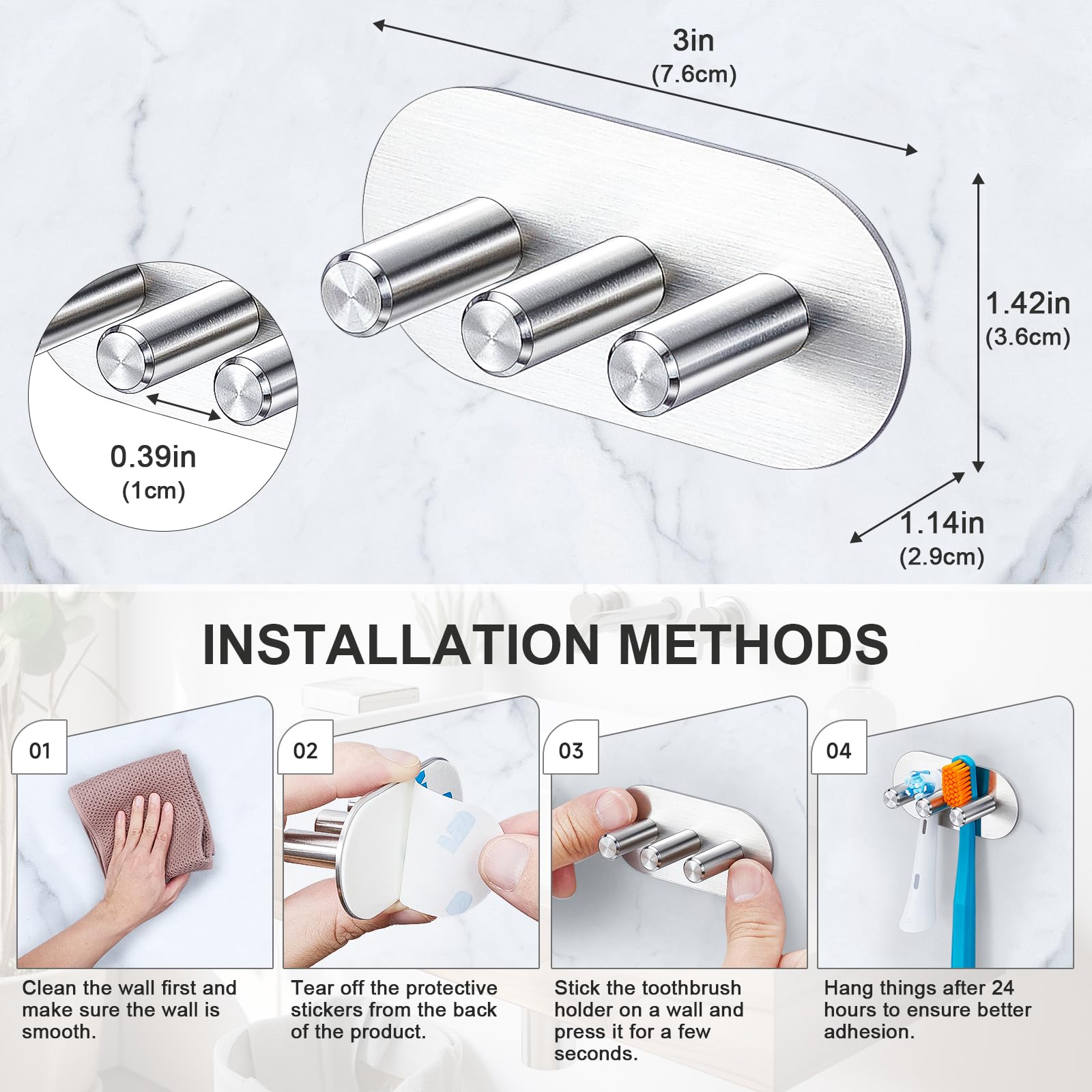 3in
(7.6cm)

1.42in
(3.6cm)

0.39in
(1cm)

1.14in
(2.9cm)

INSTALLATION METHODS

01

Clean the wall first and make sure the wall is smooth.

02

Tear off the protective stickers from the back of the product.

03

Stick the toothbrush holder on a wall and press it for a few seconds.

04

Hang things after 24 hours to ensure better adhesion.