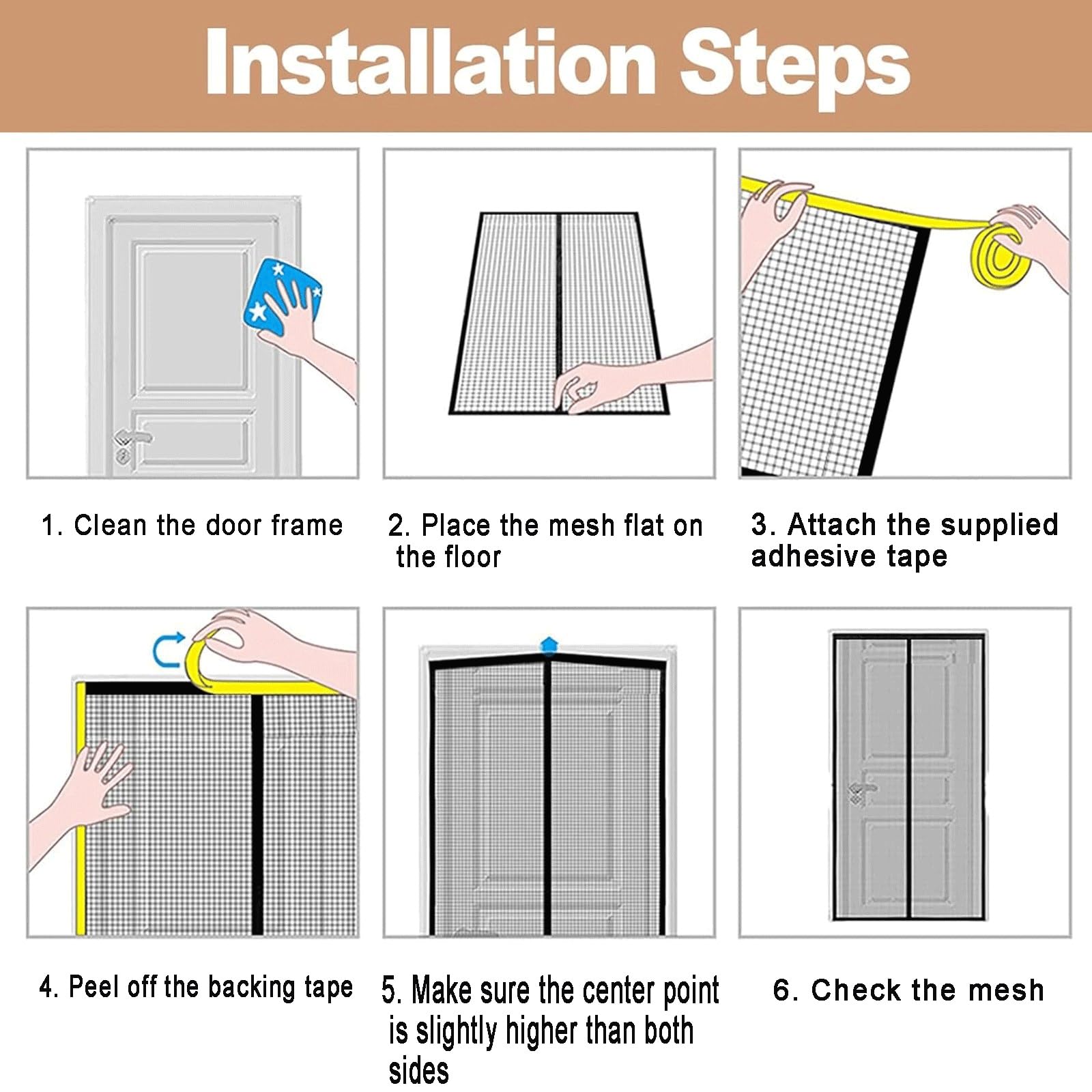 Installation Steps

1. Clean the door frame

2. Place the mesh flat on the floor

3. Attach the supplied adhesive tape

4. Peel off the backing tape

5. Make sure the center point is slightly higher than both sides

6. Check the mesh