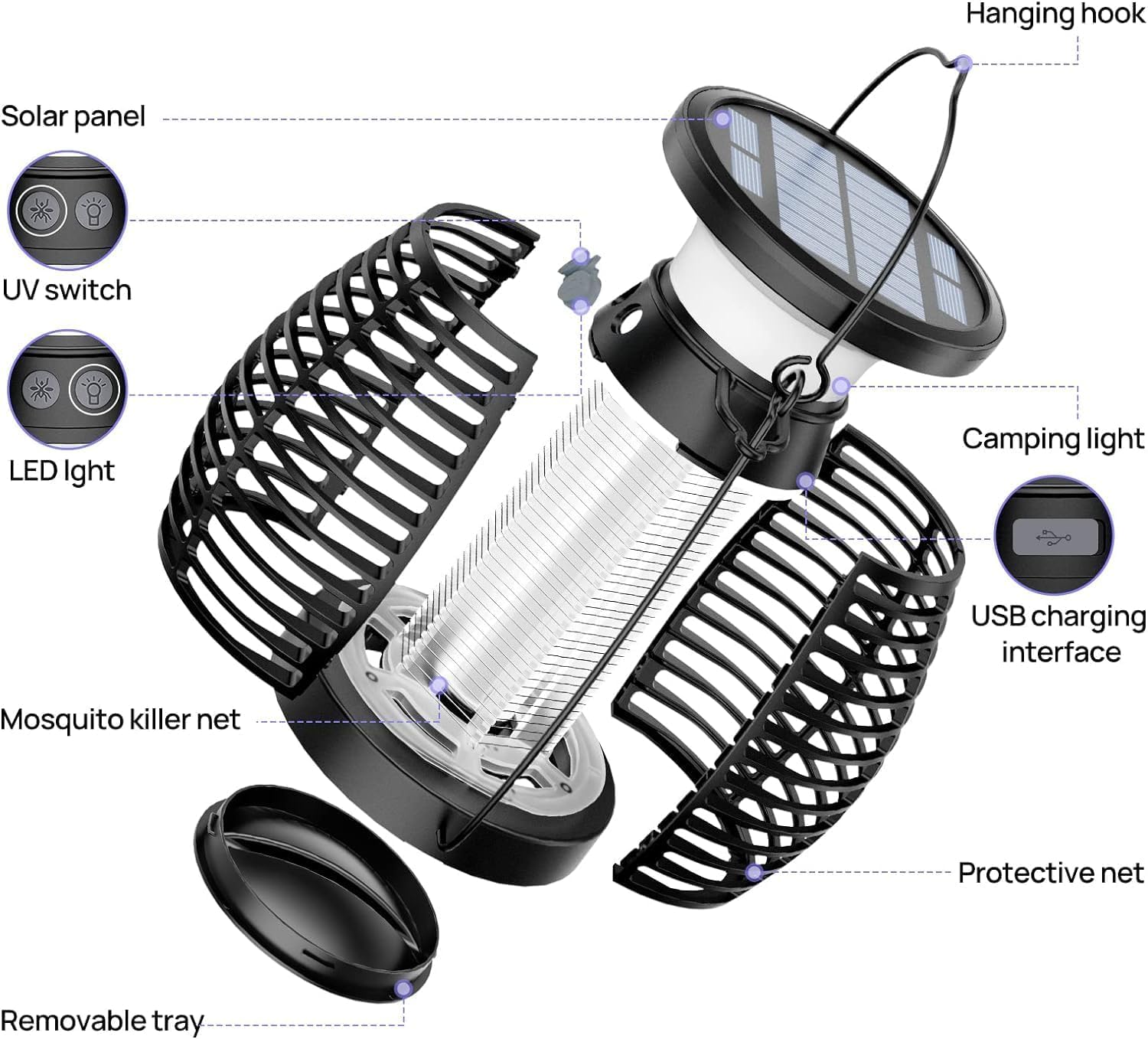 Hanging hook

Solar panel

UV switch

LED lght

Camping light

USB charging interface

Mosquito killer net

Protective net

Removable tray