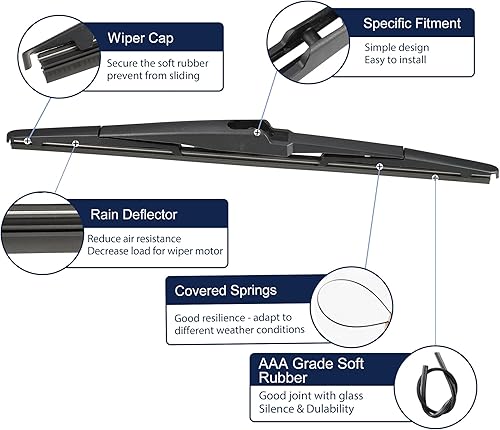 Wiper Cap

Secure the soft rubber prevent from sliding

Specific Fitment

Simple design
Easy to install

Rain Deflector

Reduce air resistance
Decrease load for wiper motor

Covered Springs

Good resilience - adapt to different weather conditions

AAA Grade Soft Rubber

Good joint with glass
Silence & Dulability