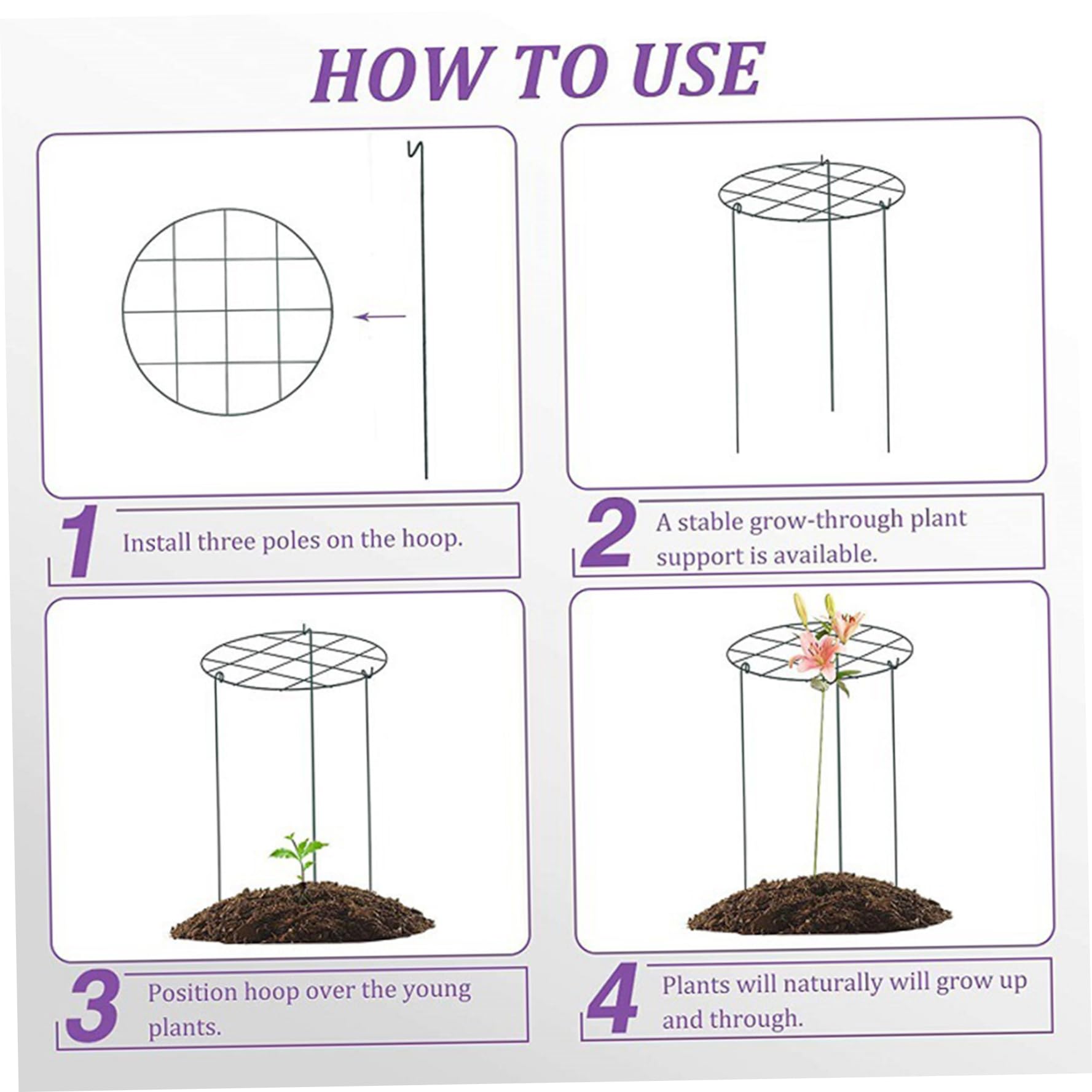 HOW TO USE

1 Install three poles on the hoop.

2 A stable grow-through plant support is available.

3 Position hoop over the young plants.

4 Plants will naturally will grow up and through.