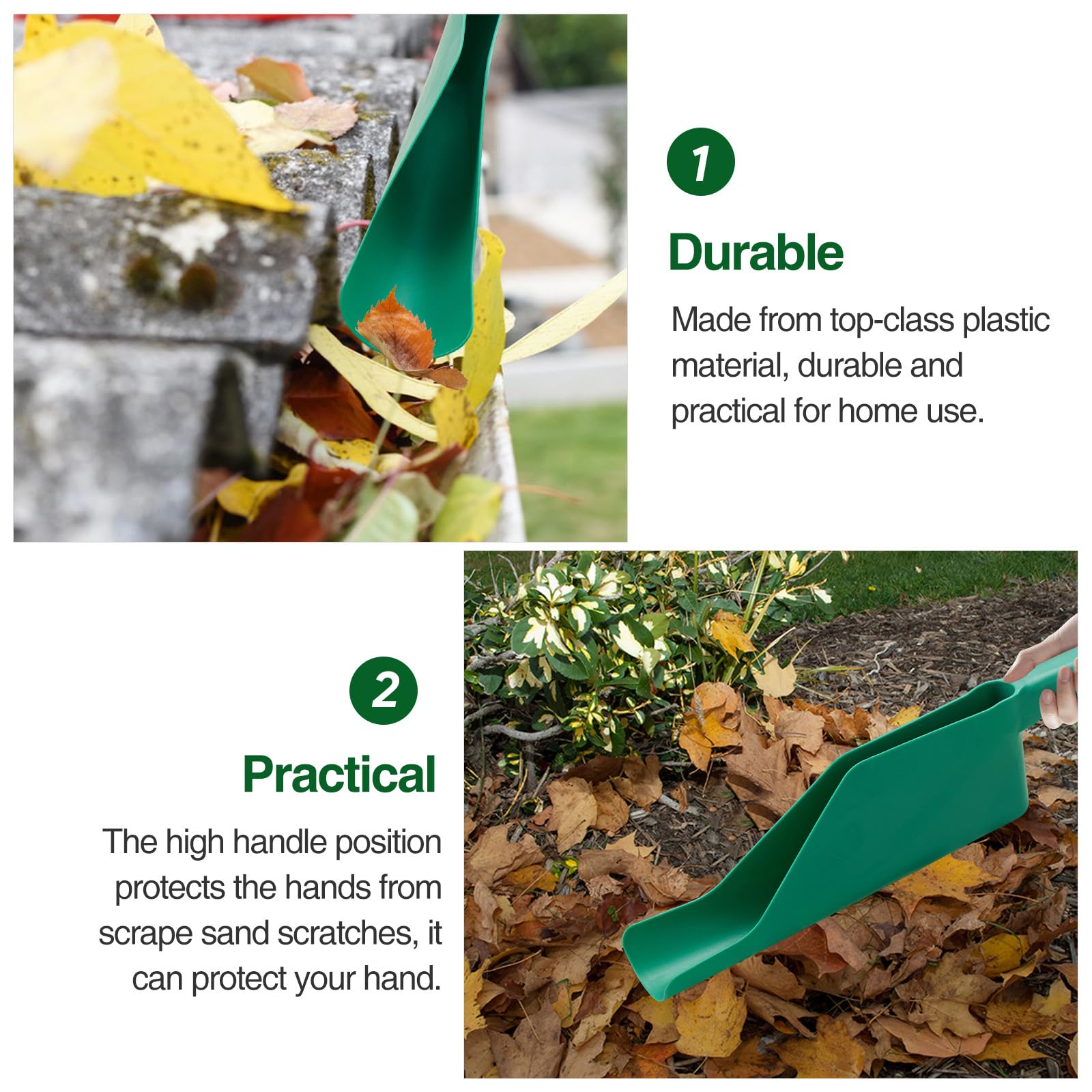 1

Durable

Made from top-class plastic material, durable and practical for home use.

2

Practical

The high handle position protects the hands from scrape sand scratches, it can protect your hand.