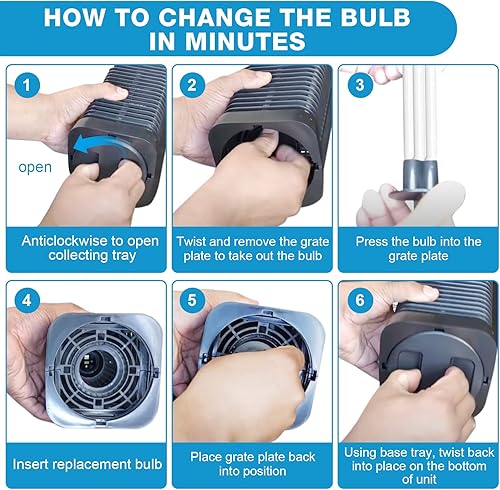 HOW TO CHANGE THE BULB IN MINUTES

1

open

Anticlockwise to open collecting tray

2

Twist and remove the grate plate to take out the bulb

3

Press the bulb into the grate plate

4

Insert replacement bulb

5

Place grate plate back into position

6

Using base tray, twist back into place on the bottom of unit