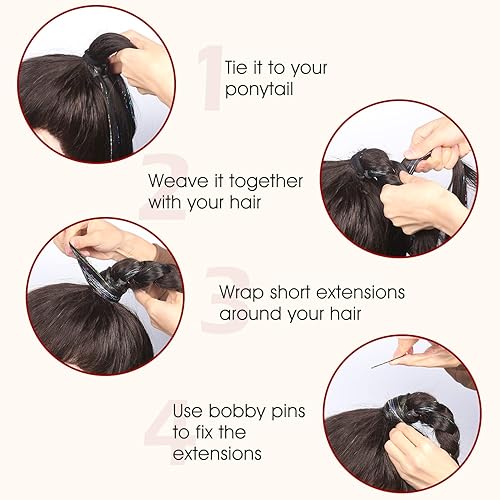 1 Tie it to your ponytail

2 Weave it together with your hair

3 Wrap short extensions around your hair

4 Use bobby pins to fix the extensions