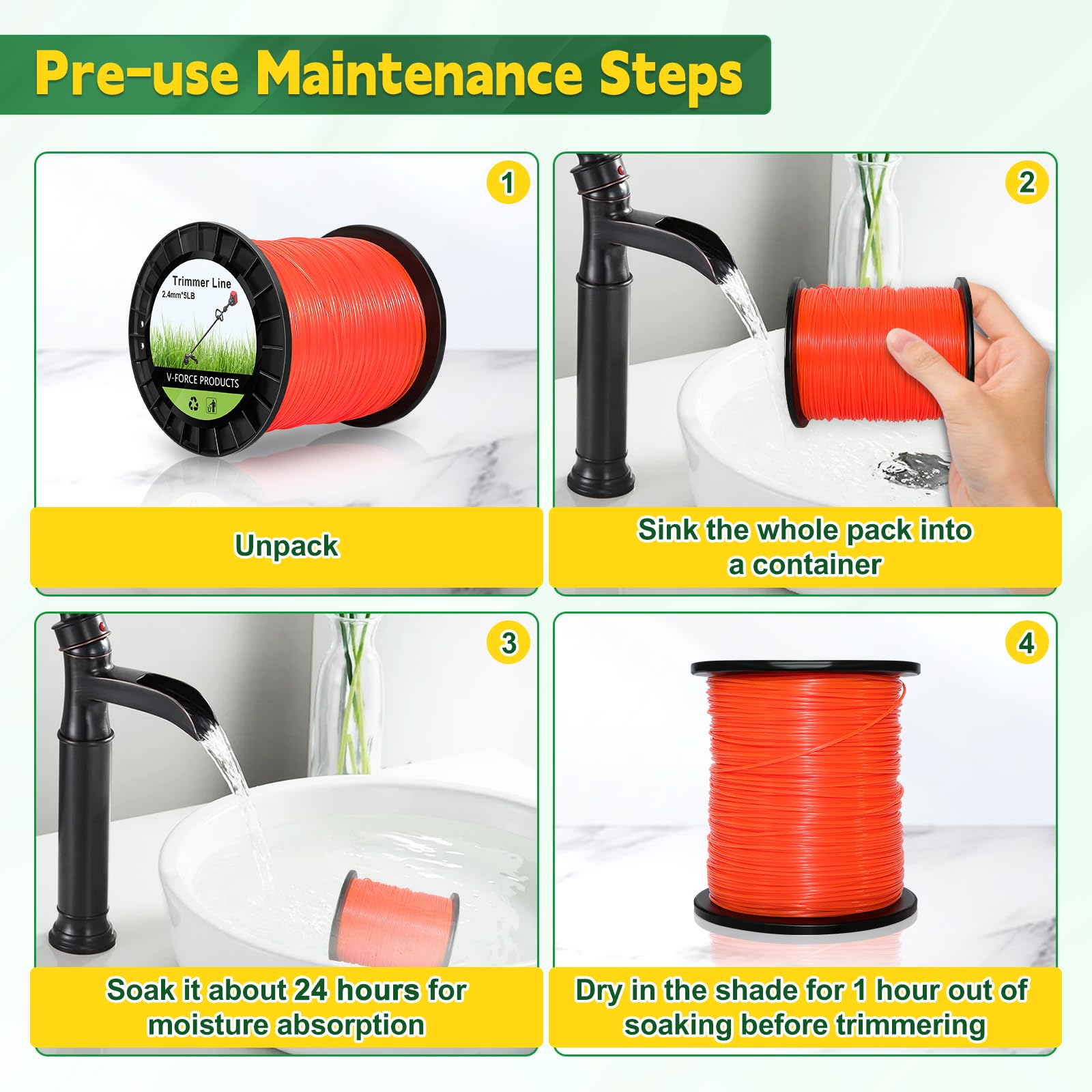 Pre-use Maintenance Steps

1

Trimmer Line
2.4mm*5LB

V-FORCE PRODUCTS

Unpack

2

Sink the whole pack into a container

3

Soak it about 24 hours for moisture absorption

4

Dry in the shade for 1 hour out of soaking before trimmering