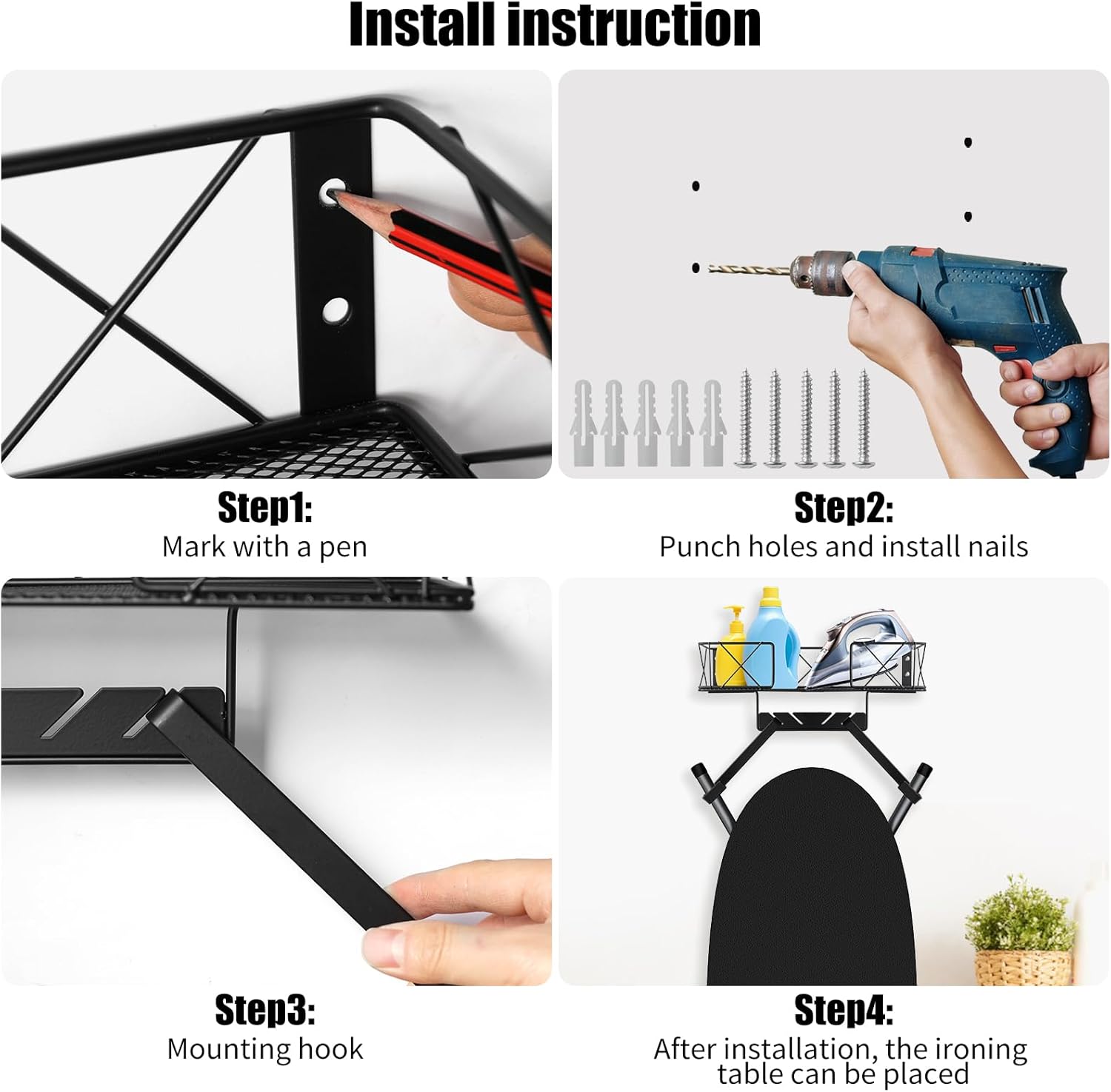 Install instruction

Step1:
Mark with a pen

Step2:
Punch holes and install nails

Step3:
Mounting hook

Step4:
After installation, the ironing table can be placed