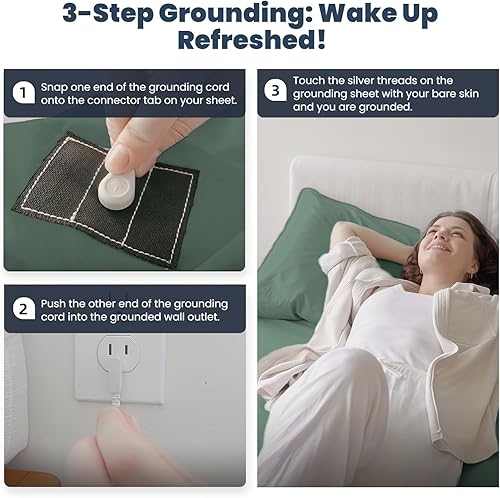 3-Step Grounding: Wake Up Refreshed!

1 Snap one end of the grounding cord onto the connector tab on your sheet.

2 Push the other end of the grounding cord into the grounded wall outlet.

3 Touch the silver threads on the grounding sheet with your bare skin and you are grounded.