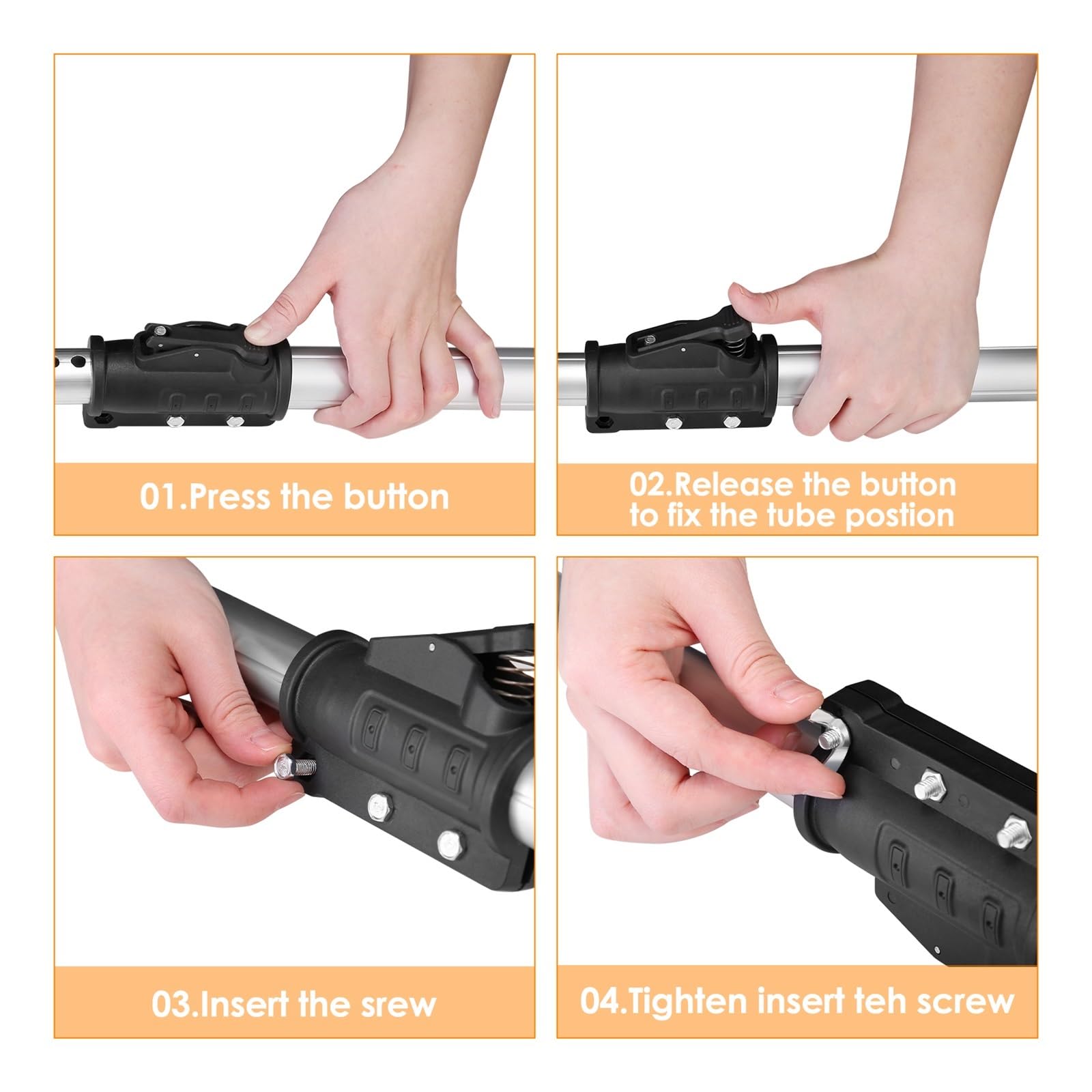 01.Press the button

02.Release the button to fix the tube postion

03.Insert the srew

04.Tighten insert teh screw