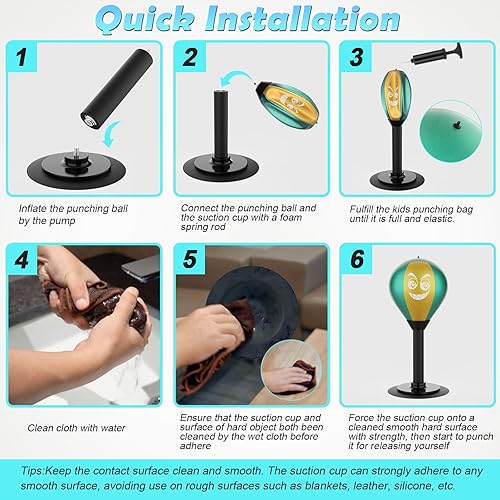 Quick Installation

1

Inflate the punching ball by the pump

2

Connect the punching ball and the suction cup with a foam spring rod

3

Fulfill the kids punching bag until it is full and elastic.

4

Clean cloth with water

5

Ensure that the suction cup and surface of hard object both been cleaned by the wet cloth before adhere

6

Force the suction cup onto a cleaned smooth hard surface with strength, then start to punch it for releasing yourself

Tips:Keep the contact surface clean and smooth. The suction cup can strongly adhere to any smooth surface, avoiding use on rough surfaces such as blankets, leather, silicone, etc.