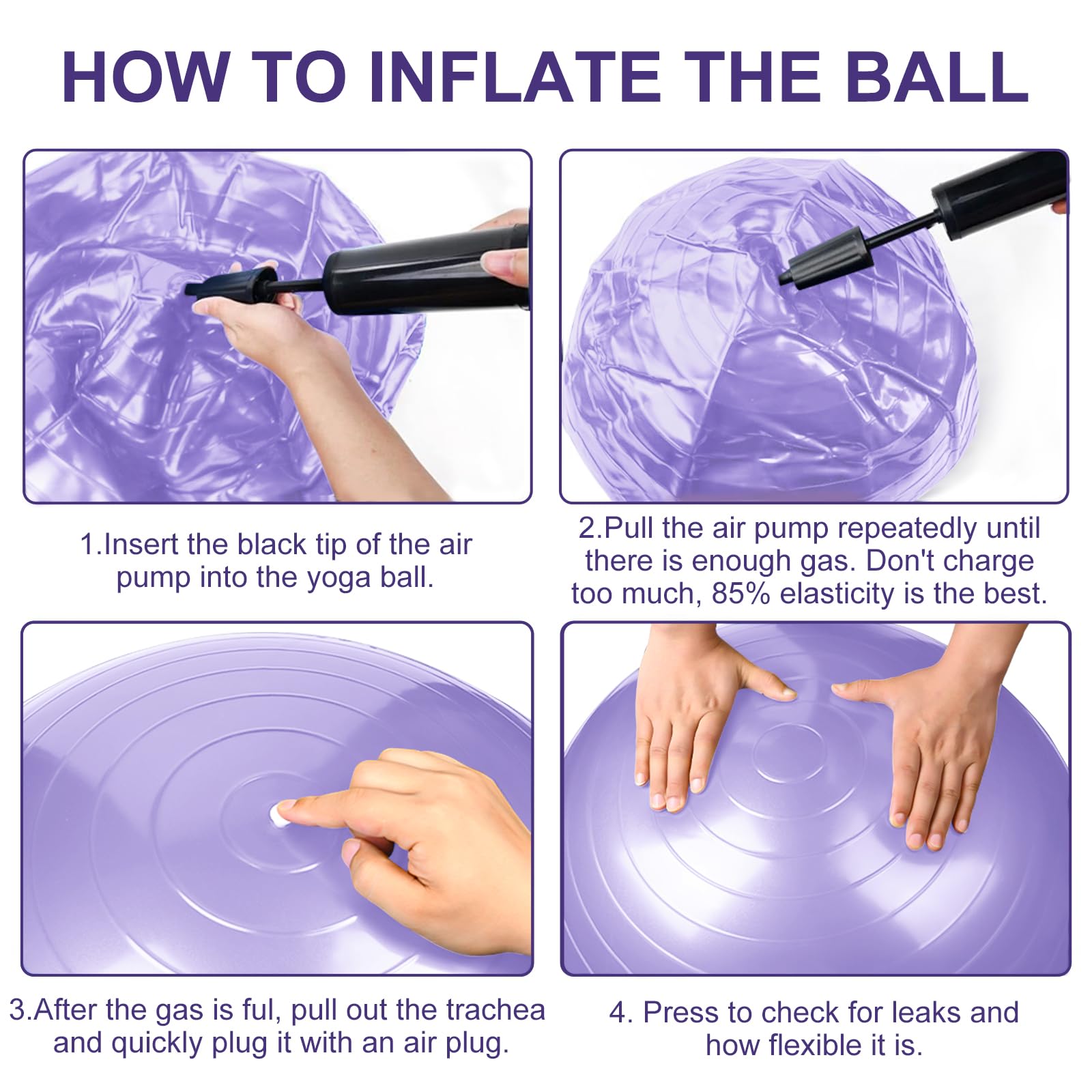 HOW TO INFLATE THE BALL

1.Insert the black tip of the air pump into the yoga ball.

2.Pull the air pump repeatedly until there is enough gas. Don't charge too much, 85% elasticity is the best.

3.After the gas is ful, pull out the trachea and quickly plug it with an air plug.

4. Press to check for leaks and how flexible it is.