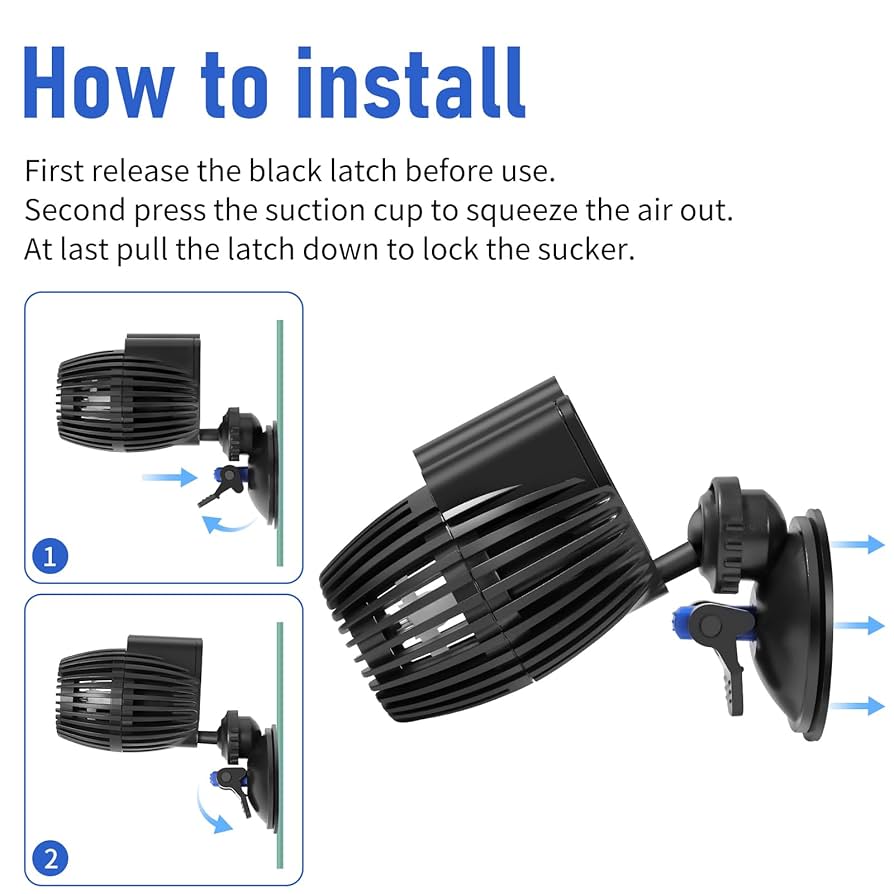 How to install

First release the black latch before use.
Second press the suction cup to squeeze the air out.
At last pull the latch down to lock the sucker.

1

2