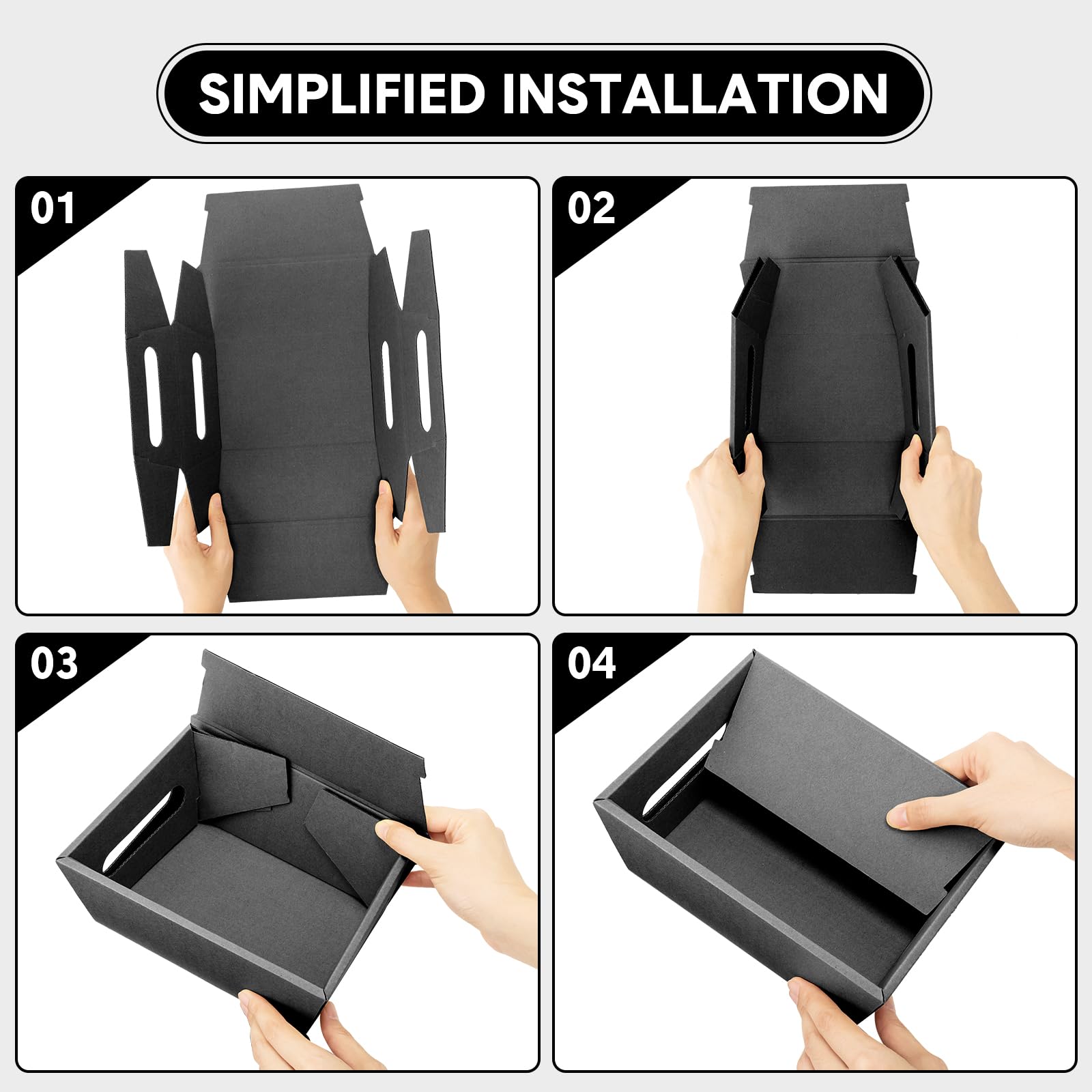 SIMPLIFIED INSTALLATION

01

02

03

04