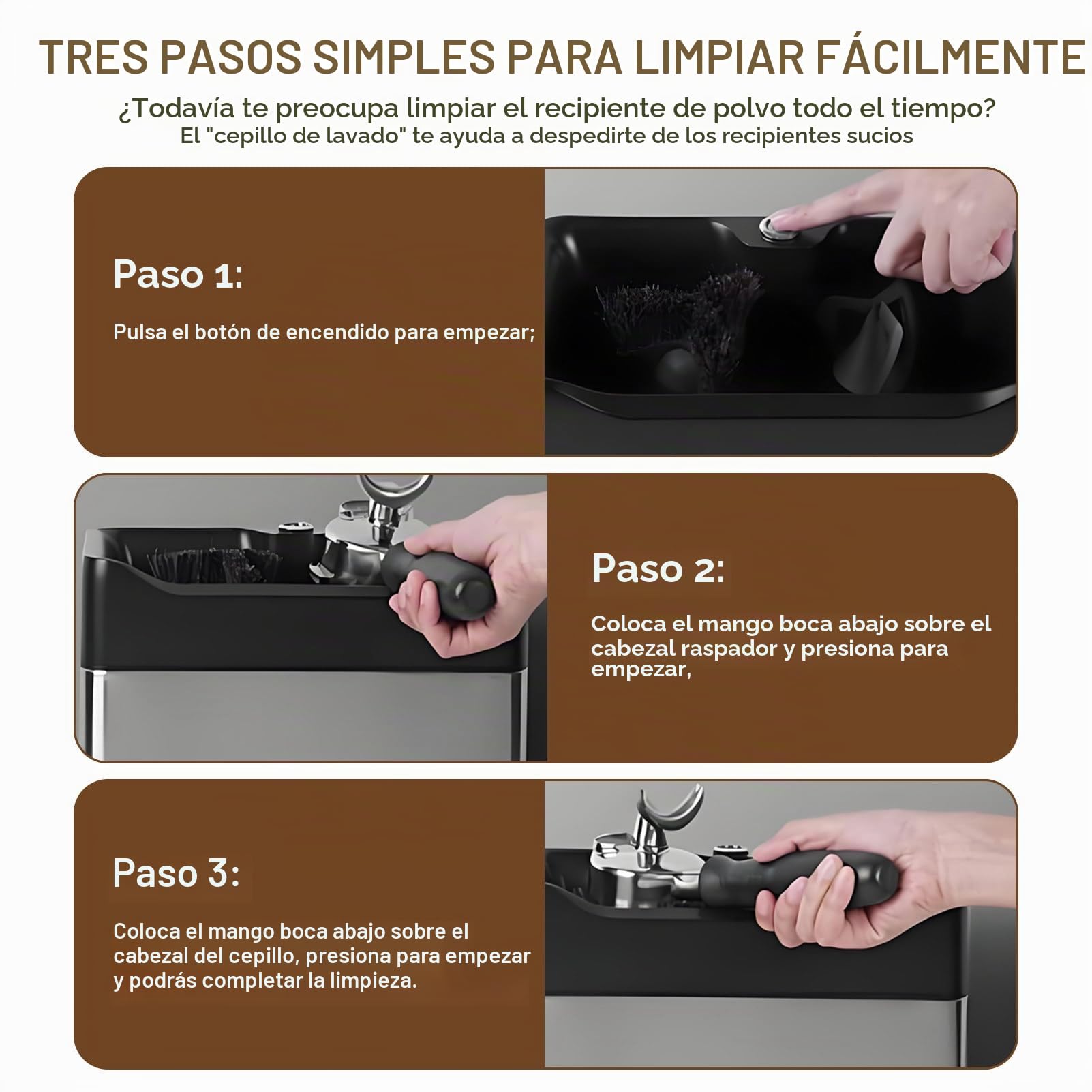 TRES PASOS SIMPLES PARA LIMPIAR FÁCILMENTE

¿Todavía te preocupa limpiar el recipiente de polvo todo el tiempo?
El "cepillo de lavado" te ayuda a despedirte de los recipientes sucios

Paso 1:

Pulsa el botón de encendido para empezar;

Paso 2:

Coloca el mango boca abajo sobre el cabezal raspador y presiona para empezar,

Paso 3:

Coloca el mango boca abajo sobre el cabezal del cepillo, presiona para empezar y podrás completar la limpieza.