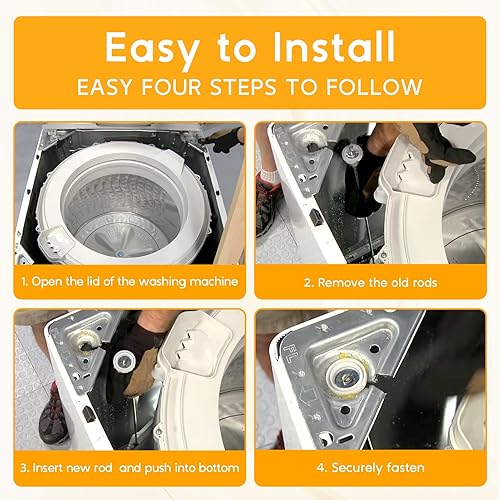 Easy to Install
EASY FOUR STEPS TO FOLLOW

1. Open the lid of the washing machine

2. Remove the old rods

3. Insert new rod and push into bottom

FL

4. Securely fasten