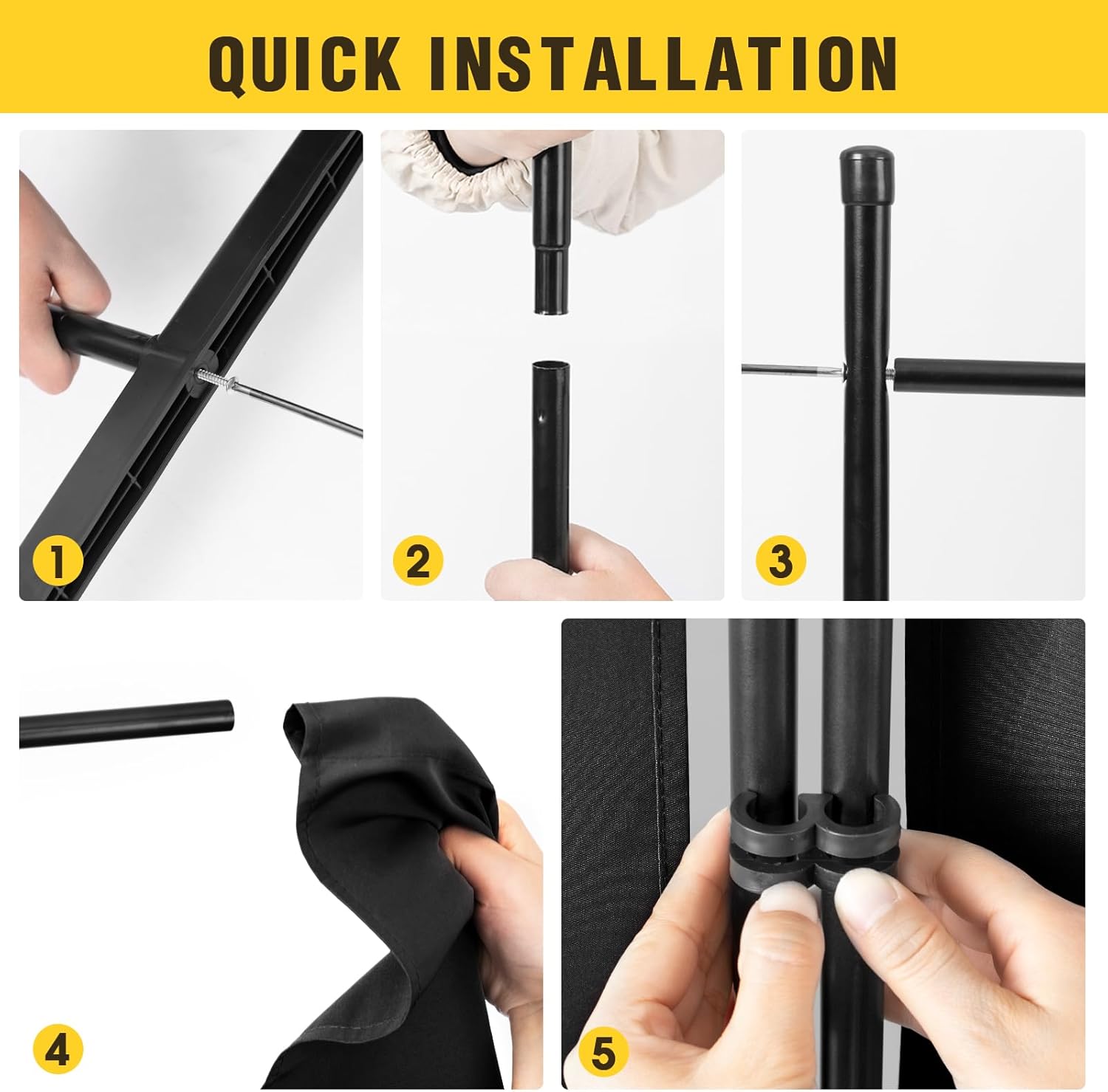 QUICK INSTALLATION

1

2

3

4

5