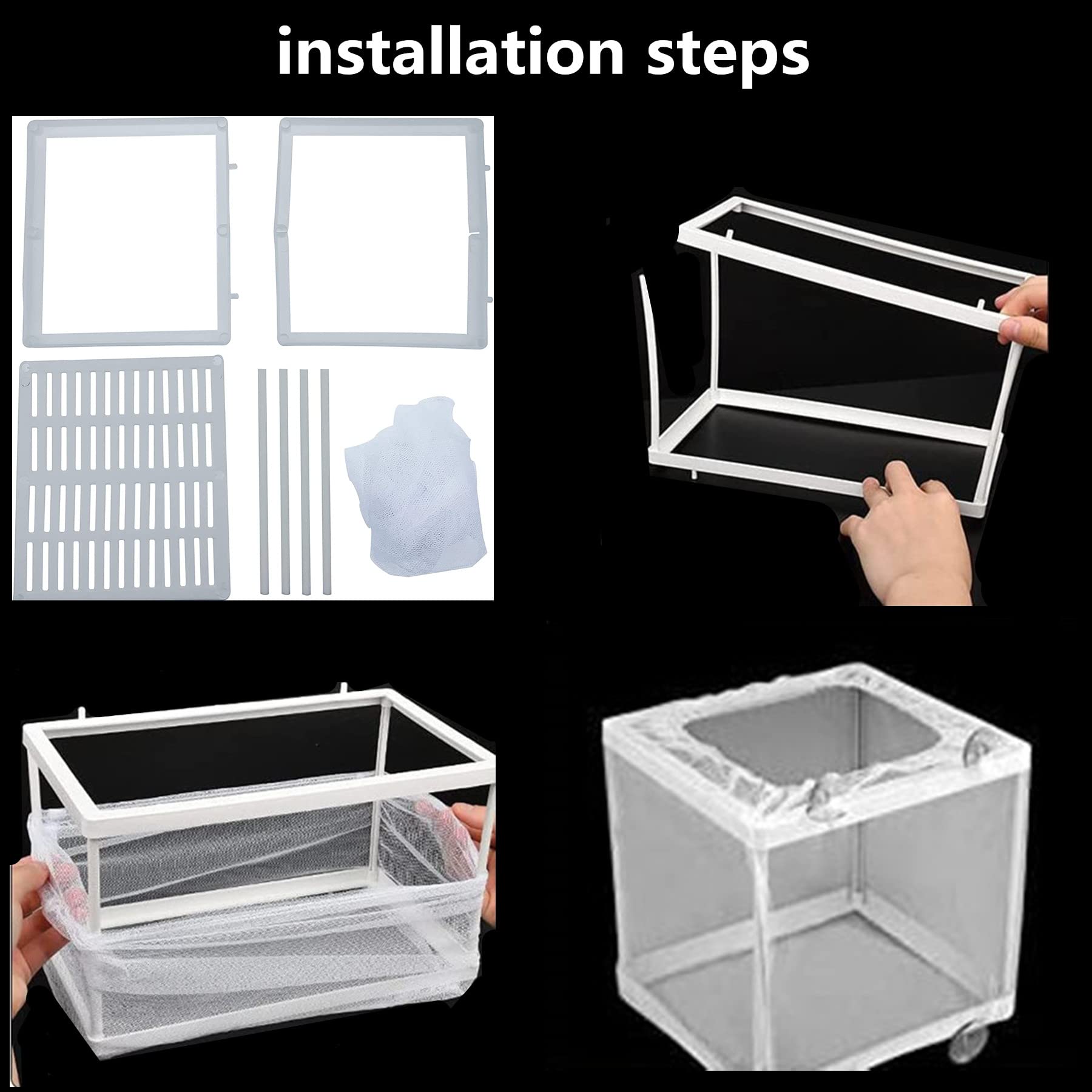 installation steps