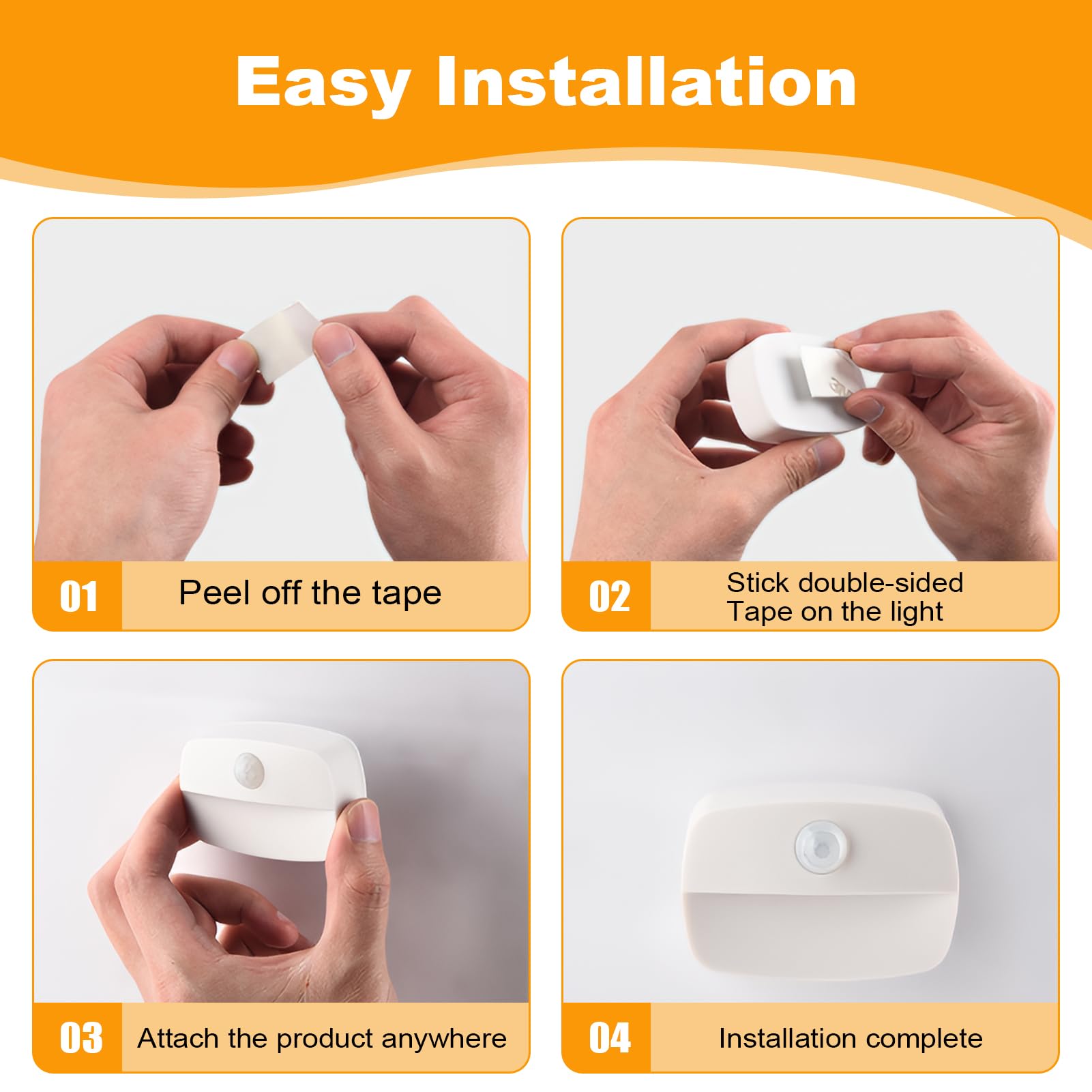 Easy Installation

01 Peel off the tape

02 Stick double-sided Tape on the light

03 Attach the product anywhere

04 Installation complete