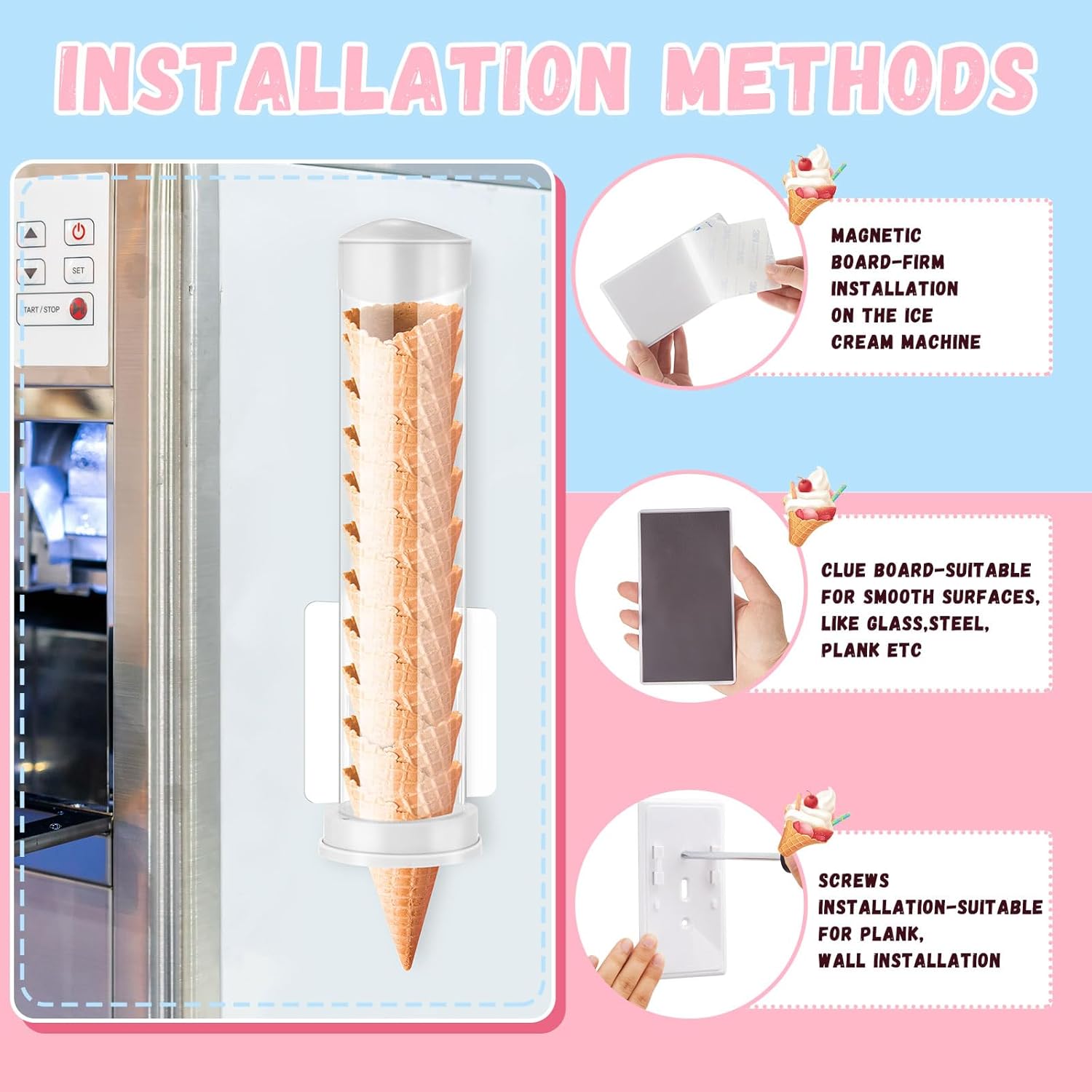 INSTALLATION METHODS

SET

TART / STOP

MAGNETIC BOARD-FIRM INSTALLATION ON THE ICE CREAM MACHINE

CLUE BOARD-SUITABLE FOR SMOOTH SURFACES, LIKE GLASS,STEEL, PLANK ETC

SCREWS INSTALLATION-SUITABLE FOR PLANK, WALL INSTALLATION