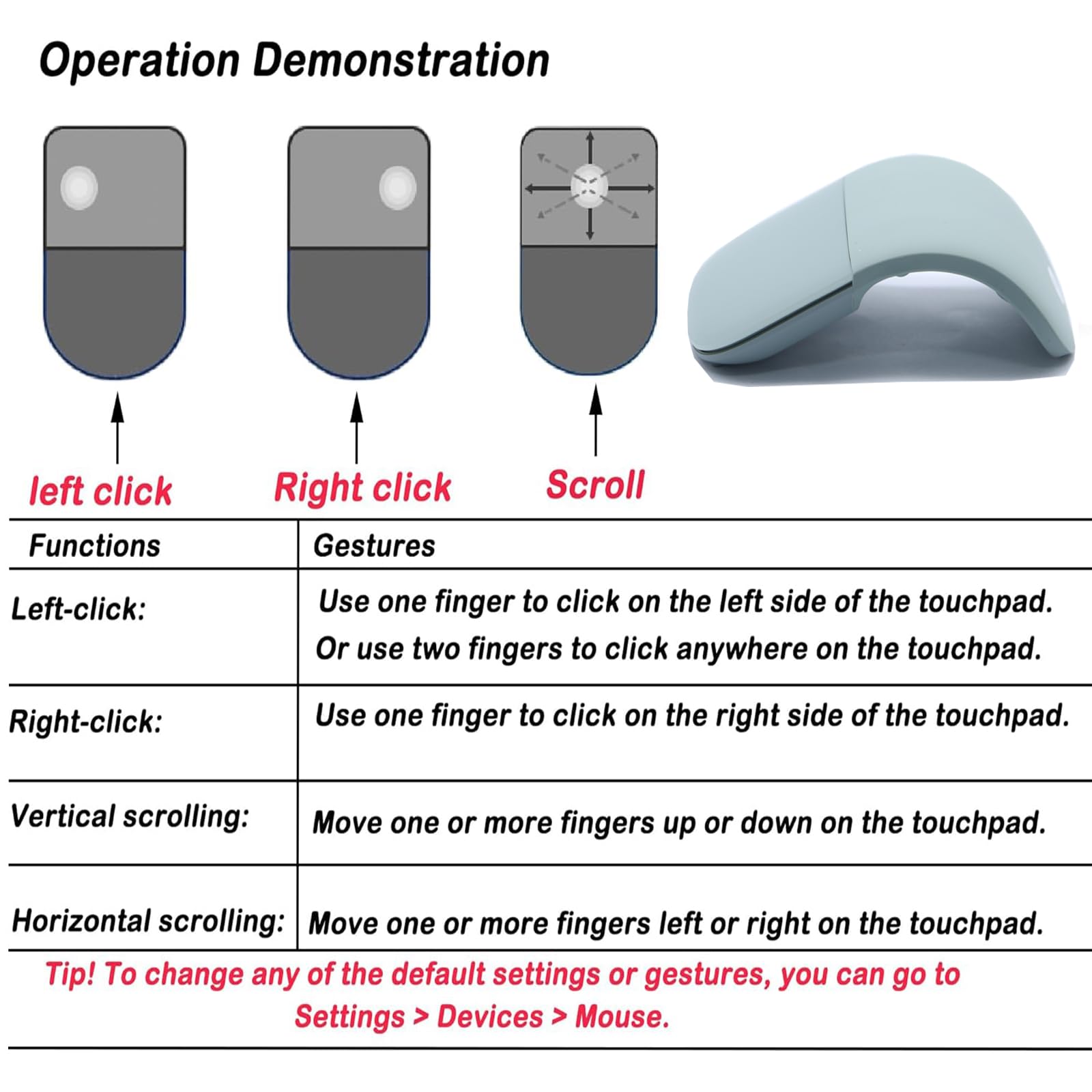 Operation Demonstration

left click

Right click

Scroll

| Functions | Gestures |
|---|---|
| Left-click: | Use one finger to click on the left side of the touchpad. Or use two fingers to click anywhere on the touchpad. |
| Right-click: | Use one finger to click on the right side of the touchpad. |
| Vertical scrolling: | Move one or more fingers up or down on the touchpad. |
| Horizontal scrolling: | Move one or more fingers left or right on the touchpad. |

Tip! To change any of the default settings or gestures, you can go to Settings > Devices > Mouse.