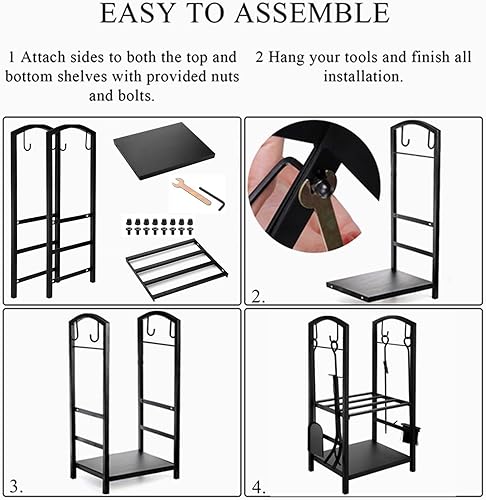 EASY TO ASSEMBLE

1 Attach sides to both the top and bottom shelves with provided nuts and bolts.

2 Hang your tools and finish all installation.

2.

3.

4.