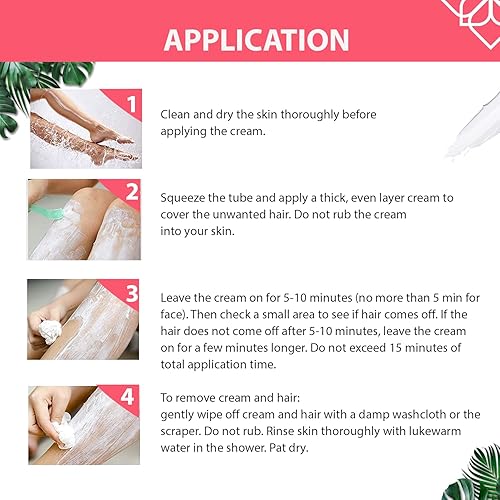 APPLICATION

1

Clean and dry the skin thoroughly before applying the cream.

2

Squeeze the tube and apply a thick, even layer cream to cover the unwanted hair. Do not rub the cream into your skin.

3

Leave the cream on for 5-10 minutes (no more than 5 min for face). Then check a small area to see if hair comes off. If the hair does not come off after 5-10 minutes, leave the cream on for a few minutes longer. Do not exceed 15 minutes of total application time.

4

To remove cream and hair:
gently wipe off cream and hair with a damp washcloth or the scraper. Do not rub. Rinse skin thoroughly with lukewarm water in the shower. Pat dry.