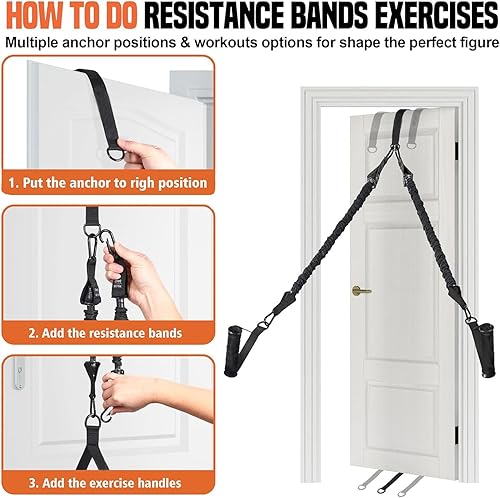 HOW TO DO RESISTANCE BANDS EXERCISES

Multiple anchor positions & workouts options for shape the perfect figure

1. Put the anchor to righ position

2. Add the resistance bands

3. Add the exercise handles