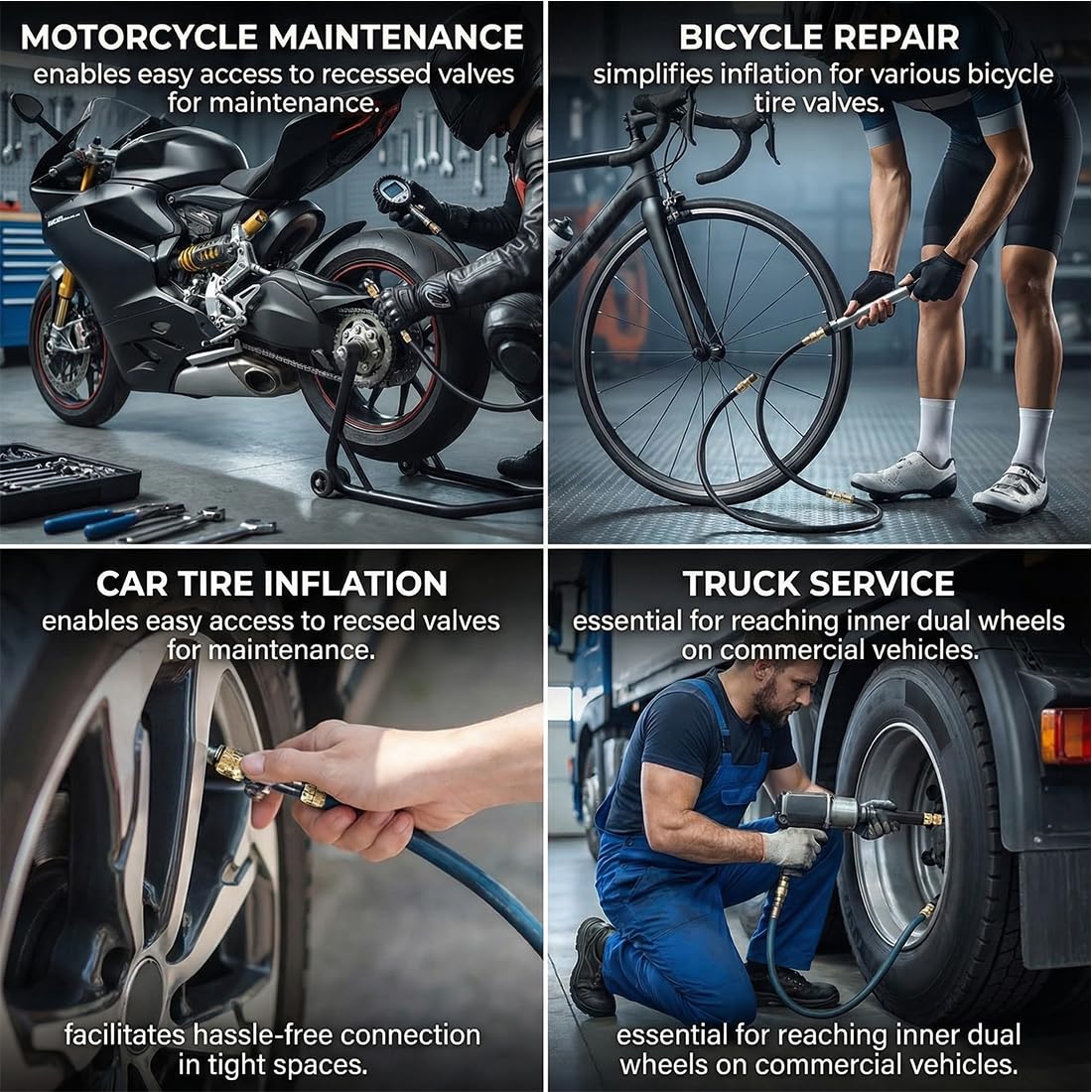 MOTORCYCLE MAINTENANCE
enables easy access to recessed valves for maintenance.

BICYCLE REPAIR
simplifies inflation for various bicycle tire valves.

CAR TIRE INFLATION
enables easy access to recsed valves for maintenance.

facilitates hassle-free connection in tight spaces.

TRUCK SERVICE
essential for reaching inner dual wheels on commercial vehicles.

essential for reaching inner dual wheels on commercial vehicles.