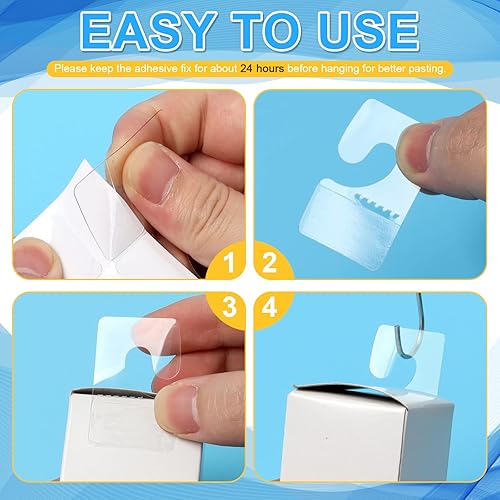 EASY TO USE

Please keep the adhesive fix for about 24 hours before hanging for better pasting.

1

2

3

4