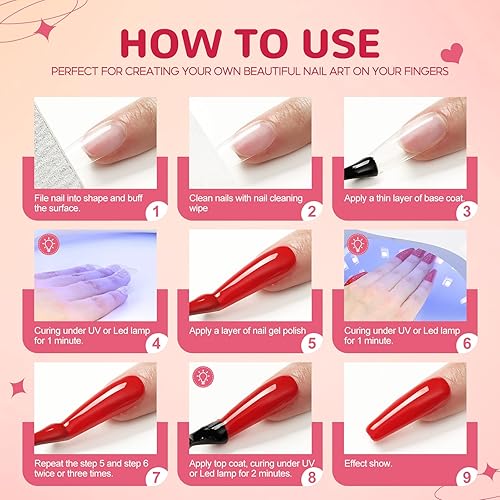 HOW TO USE

PERFECT FOR CREATING YOUR OWN BEAUTIFUL NAIL ART ON YOUR FINGERS

File nail into shape and buff the surface.
1

Clean nails with nail cleaning wipe
2

Apply a thin layer of base coat.
3

Curing under UV or Led lamp for 1 minute.
4

Apply a layer of nail gel polish
5

Curing under UV or Led lamp for 1 minute.
6

Repeat the step 5 and step 6 twice or three times.
7

Apply top coat, curing under UV or Led lamp for 2 minutes.
8

Effect show.
9