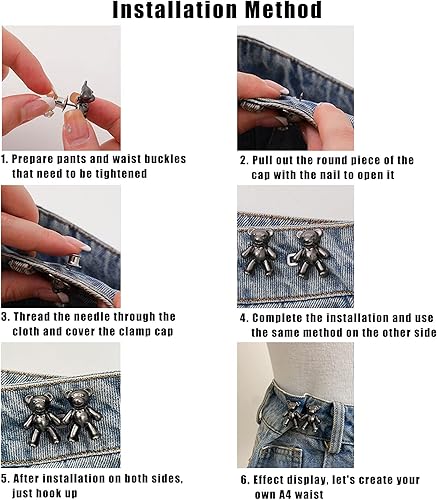 Installation Method

1. Prepare pants and waist buckles that need to be tightened

2. Pull out the round piece of the cap with the nail to open it

3. Thread the needle through the cloth and cover the clamp cap

4. Complete the installation and use the same method on the other side

5. After installation on both sides, just hook up

6. Effect display, let's create your own A4 waist