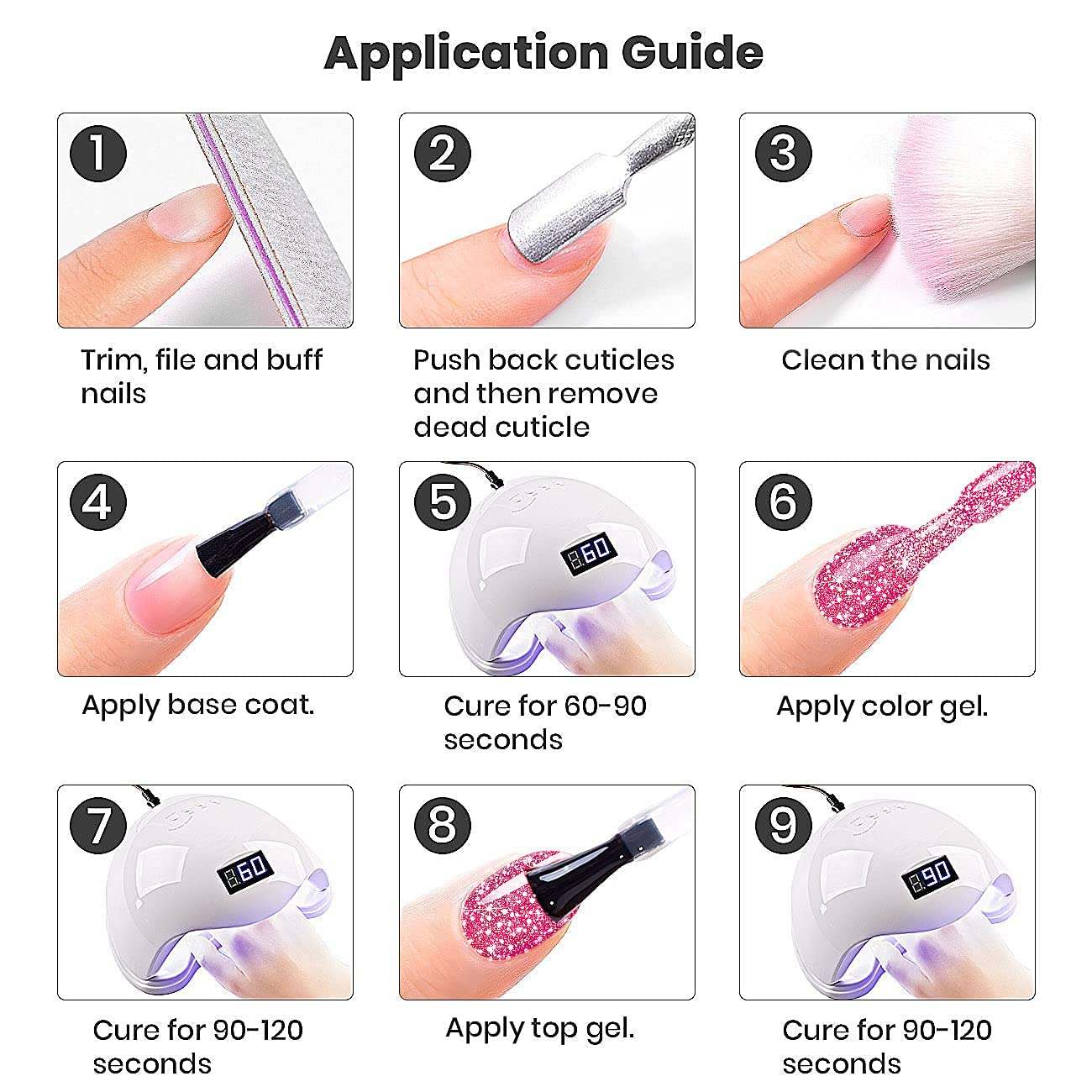 Application Guide

1

Trim, file and buff nails

2

Push back cuticles and then remove dead cuticle

3

Clean the nails

4

Apply base coat.

5

60

Cure for 60-90 seconds

6

Apply color gel.

7

60

Cure for 90-120 seconds

8

Apply top gel.

9

90

Cure for 90-120 seconds