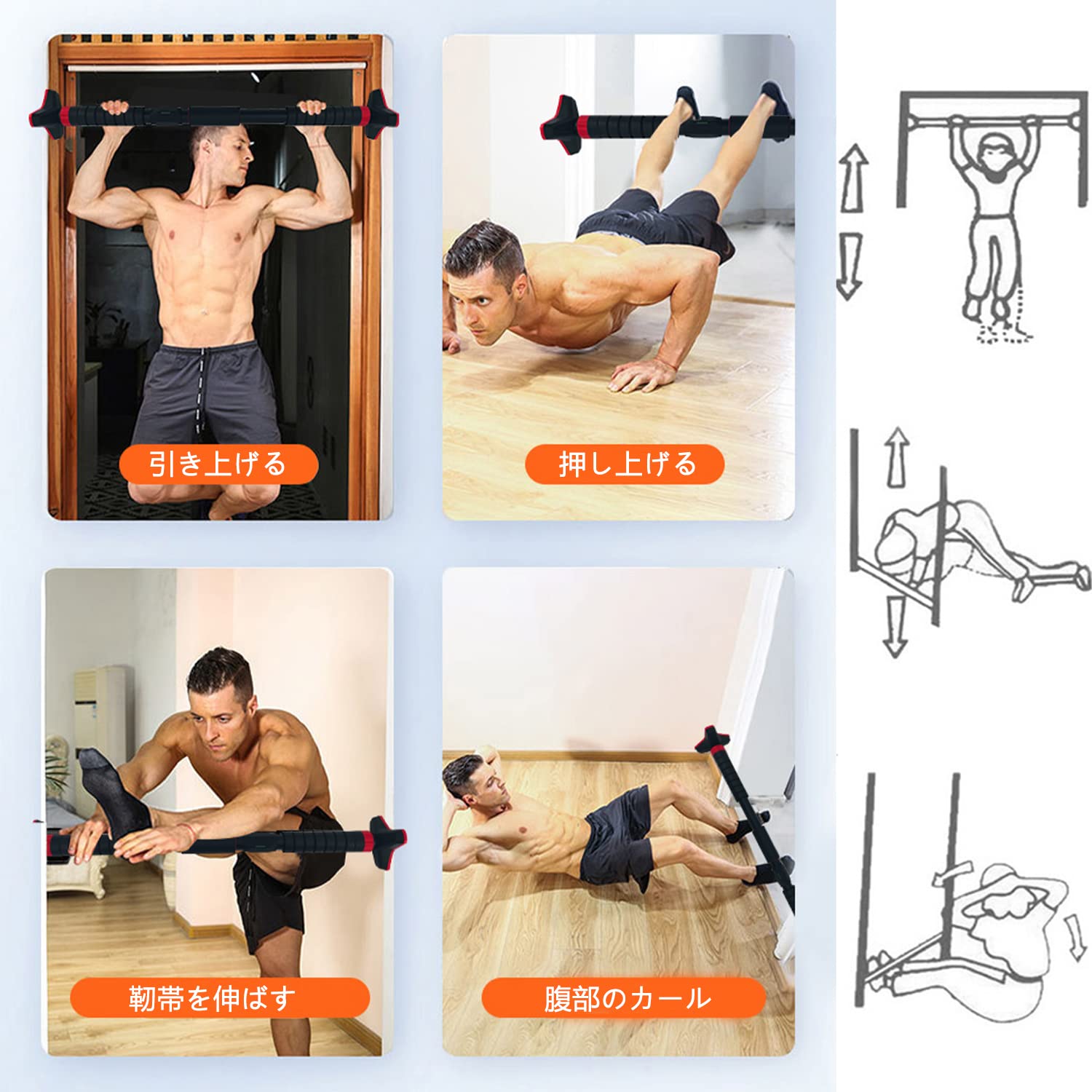 引き上げる

押し上げる

靭帯を伸ばす

腹部のカール