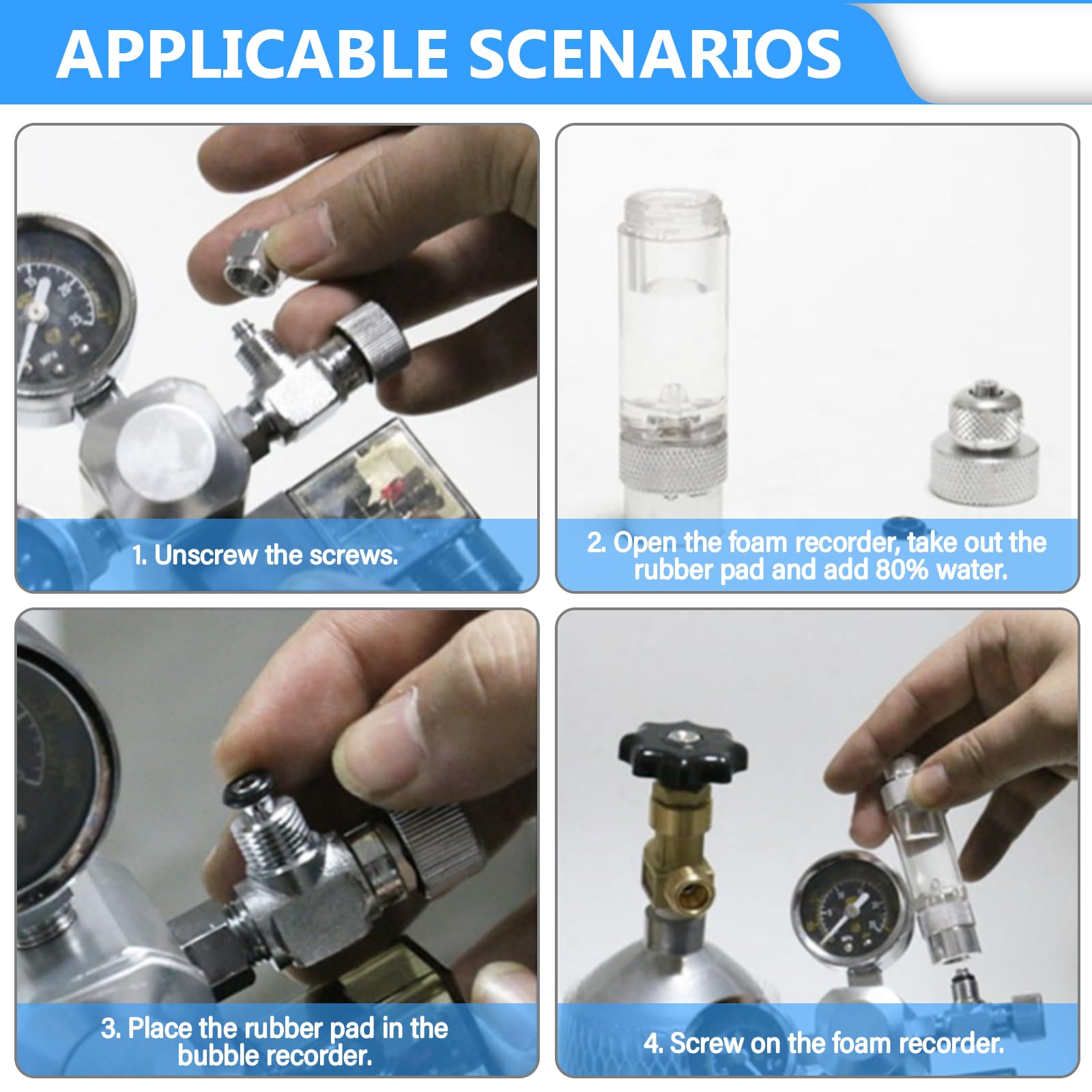 APPLICABLE SCENARIOS

1. Unscrew the screws.

2. Open the foam recorder, take out the rubber pad and add 80% water.

3. Place the rubber pad in the bubble recorder.

4. Screw on the foam recorder.